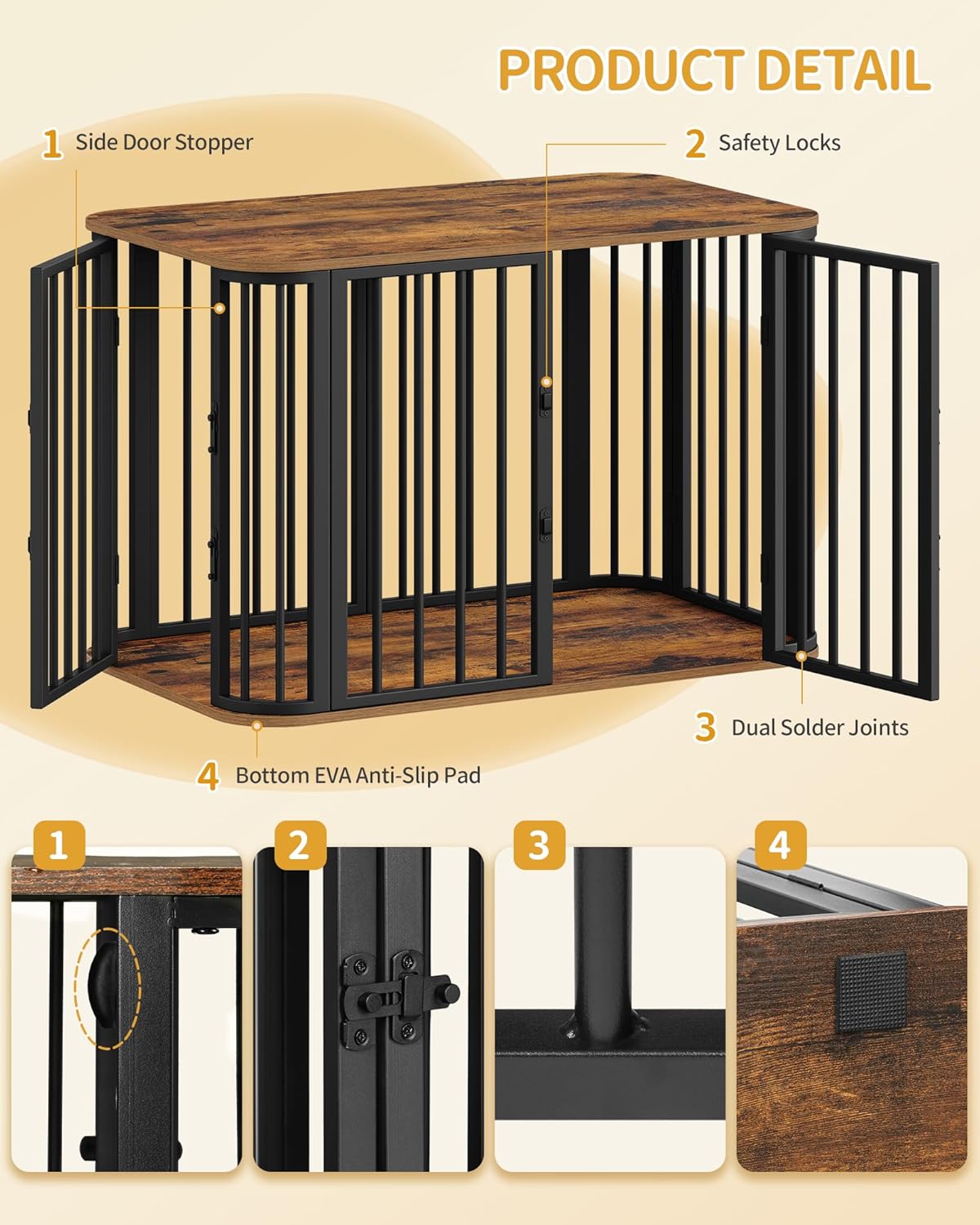 PRODUCT DETAIL

1 Side Door Stopper

2 Safety Locks

3 Dual Solder Joints

4 Bottom EVA Anti-Slip Pad

1

2

3

4