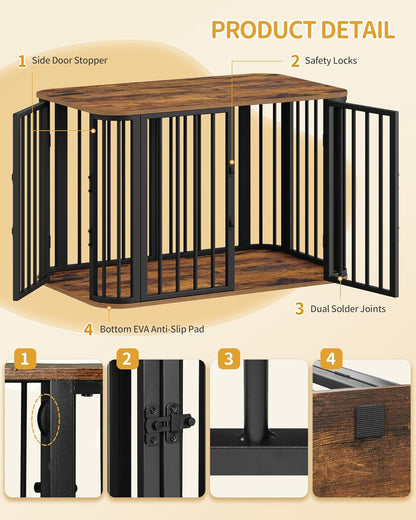 PRODUCT DETAIL

1 Side Door Stopper

2 Safety Locks

3 Dual Solder Joints

4 Bottom EVA Anti-Slip Pad

1

2

3

4