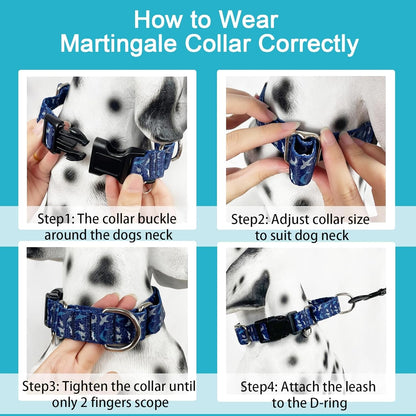 How to Wear
Martingale Collar Correctly

Step1: The collar buckle around the dogs neck

Step2: Adjust collar size to suit dog neck

Step3: Tighten the collar until only 2 fingers scope

Step4: Attach the leash to the D-ring