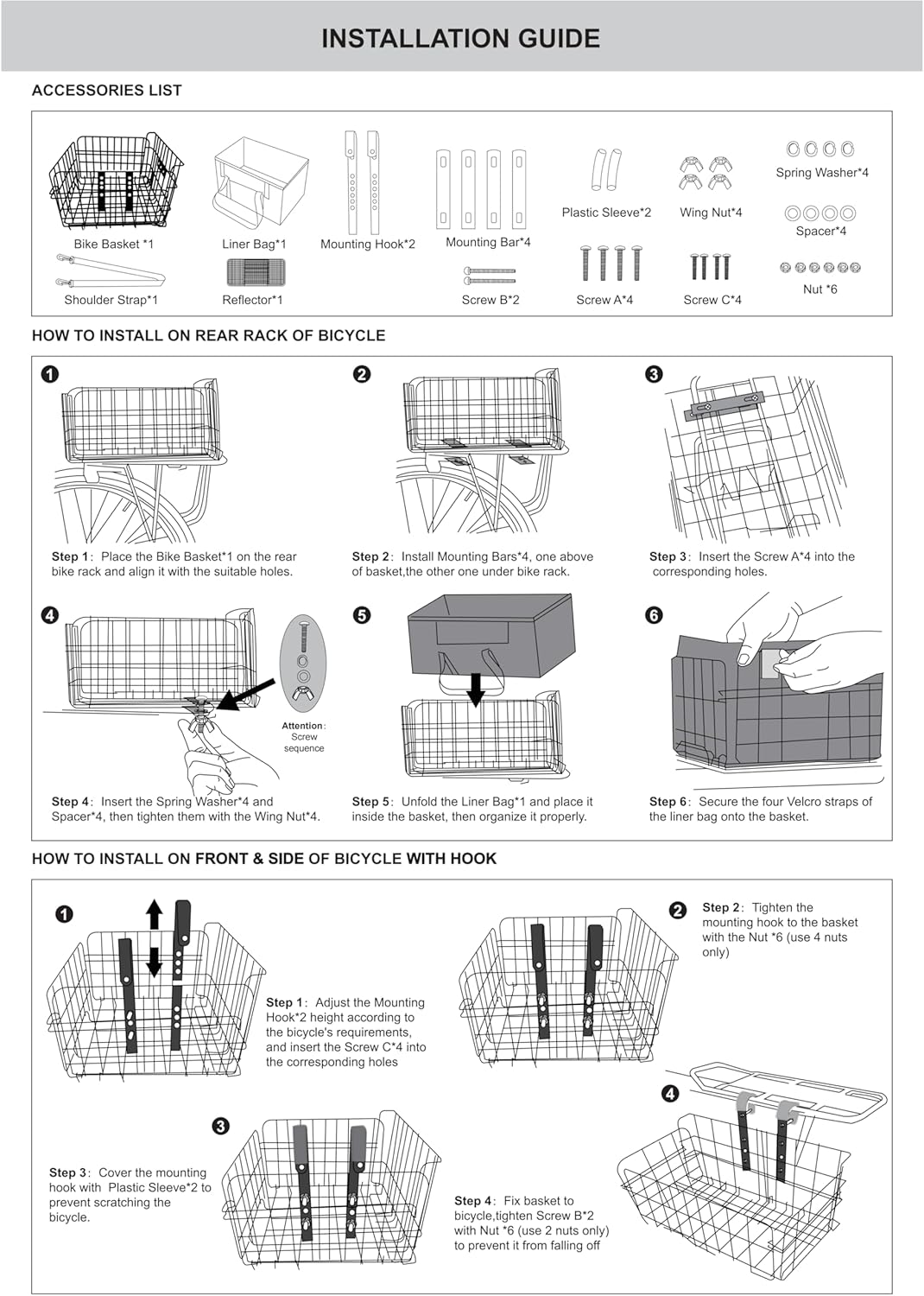 INSTALLATION GUIDE

ACCESSORIES LIST

Bike Basket *1
Liner Bag*1
Mounting Hook*2
Mounting Bar*4
Plastic Sleeve*2
Wing Nut*4
Spring Washer*4
Spacer*4
Shoulder Strap*1
Reflector*1
Screw B*2
Screw A*4
Screw C*4
Nut *6

HOW TO INSTALL ON REAR RACK OF BICYCLE

1
Step 1: Place the Bike Basket*1 on the rear bike rack and align it with the suitable holes.

2
Step 2: Install Mounting Bars*4, one above of basket,the other one under bike rack.

3
Step 3: Insert the Screw A*4 into the corresponding holes.

4
Attention: Screw sequence
Step 4: Insert the Spring Washer*4 and Spacer*4, then tighten them with the Wing Nut*4.

5
Step 5: Unfold the Liner Bag*1 and place it inside the basket, then organize it properly.

6
Step 6: Secure the four Velcro straps of the liner bag onto the basket.

HOW TO INSTALL ON FRONT & SIDE OF BICYCLE WITH HOOK

1
Step 1: Adjust the Mounting Hook*2 height according to the bicycle's requirements, and insert the Screw C*4 into the corresponding holes

2
Step 2: Tighten the mounting hook to the basket with the Nut *6 (use 4 nuts only)

3
Step 3: Cover the mounting hook with Plastic Sleeve*2 to prevent scratching the bicycle.

4
Step 4: Fix basket to bicycle,tighten Screw B*2 with Nut *6 (use 2 nuts only) to prevent it from falling off