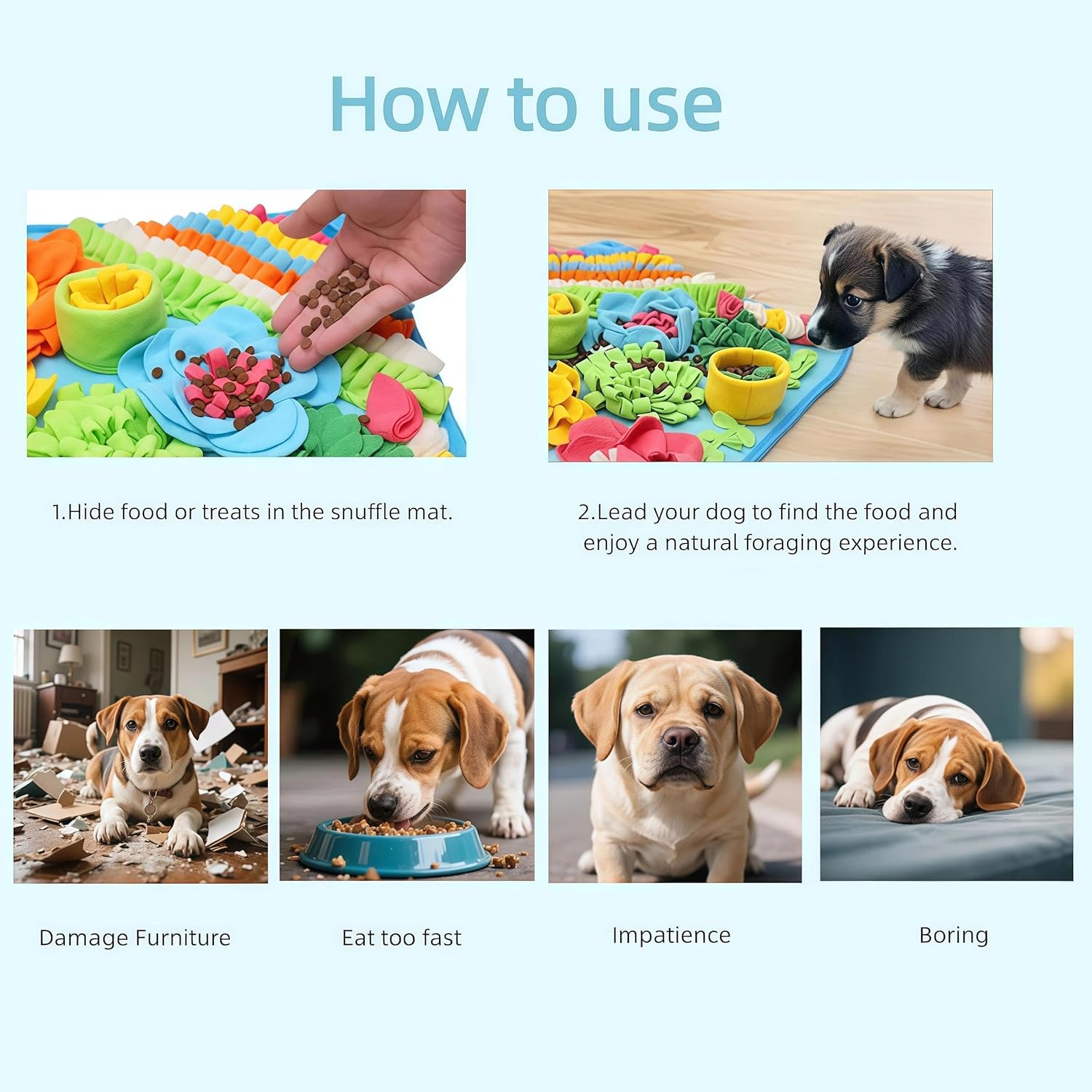 How to use

1.Hide food or treats in the snuffle mat.

2.Lead your dog to find the food and enjoy a natural foraging experience.

Damage Furniture

Eat too fast

Impatience

Boring