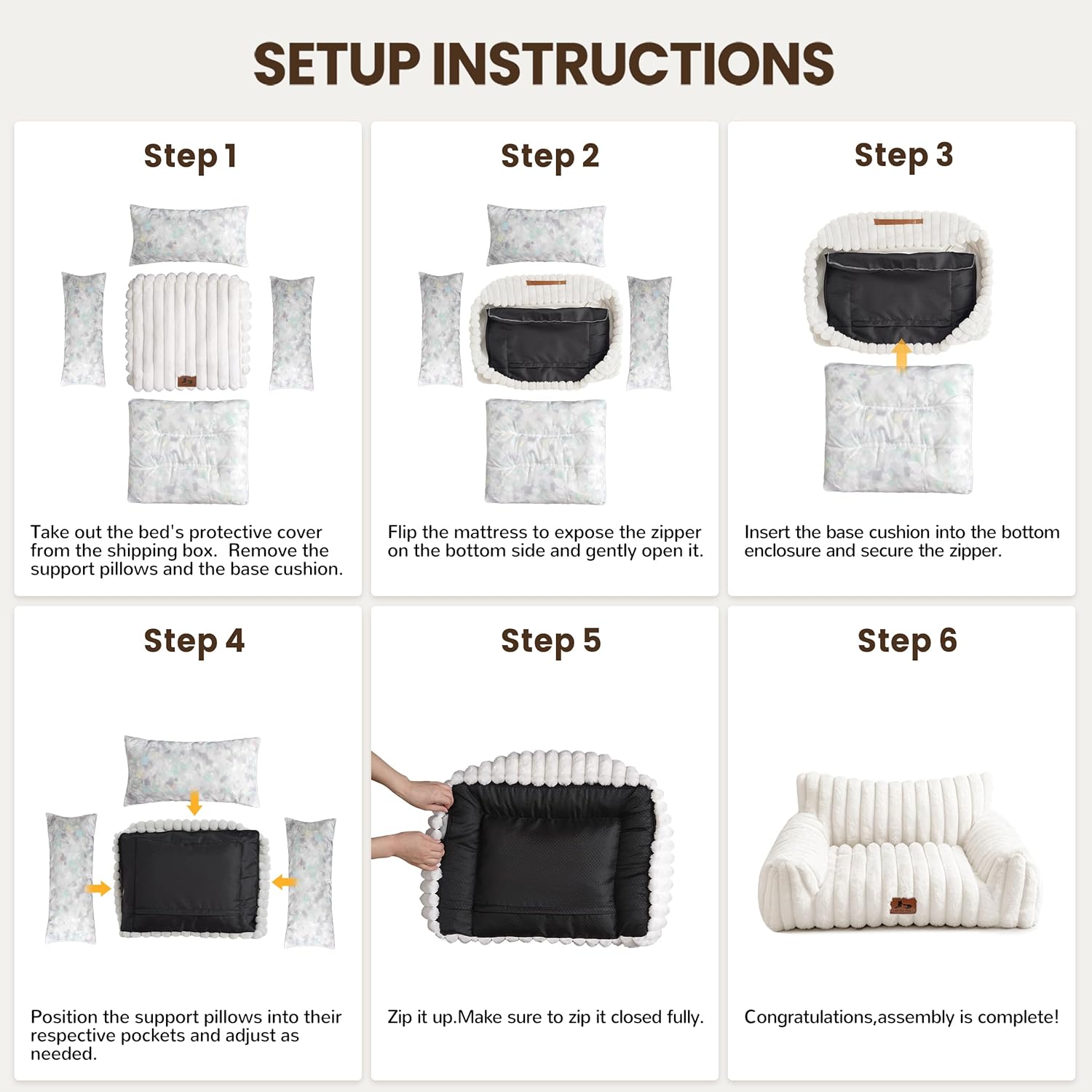 SETUP INSTRUCTIONS

Step 1

Take out the bed's protective cover from the shipping box.  Remove the support pillows and the base cushion.

Step 2

Flip the mattress to expose the zipper on the bottom side and gently open it.

Step 3

Insert the base cushion into the bottom enclosure and secure the zipper.

Step 4

Position the support pillows into their respective pockets and adjust as needed.

Step 5

Zip it up.Make sure to zip it closed fully.

Step 6

Congratulations,assembly is complete!