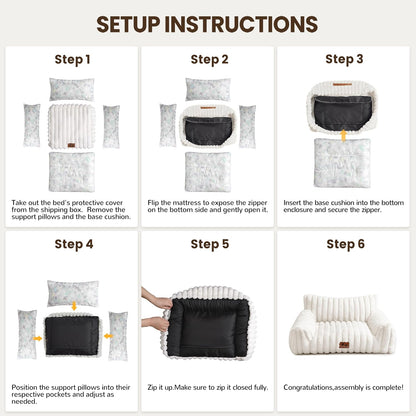 SETUP INSTRUCTIONS

Step 1

Take out the bed's protective cover from the shipping box. Remove the support pillows and the base cushion.

Step 2

Flip the mattress to expose the zipper on the bottom side and gently open it.

Step 3

Insert the base cushion into the bottom enclosure and secure the zipper.

Step 4

Position the support pillows into their respective pockets and adjust as needed.

Step 5

Zip it up.Make sure to zip it closed fully.

Step 6

Congratulations,assembly is complete!