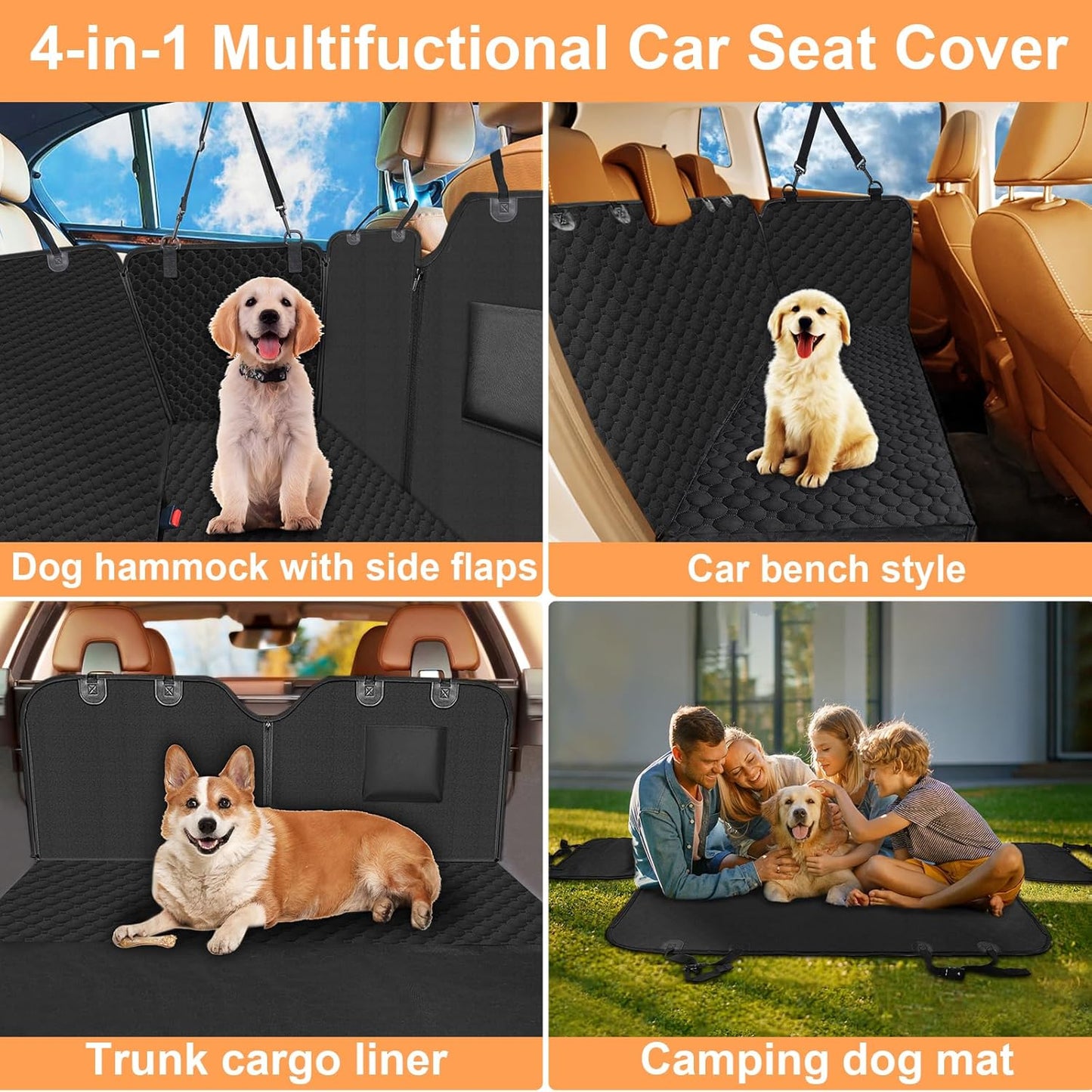 4-in-1 Multifuctional Car Seat Cover

Dog hammock with side flaps

Car bench style

Trunk cargo liner

Camping dog mat