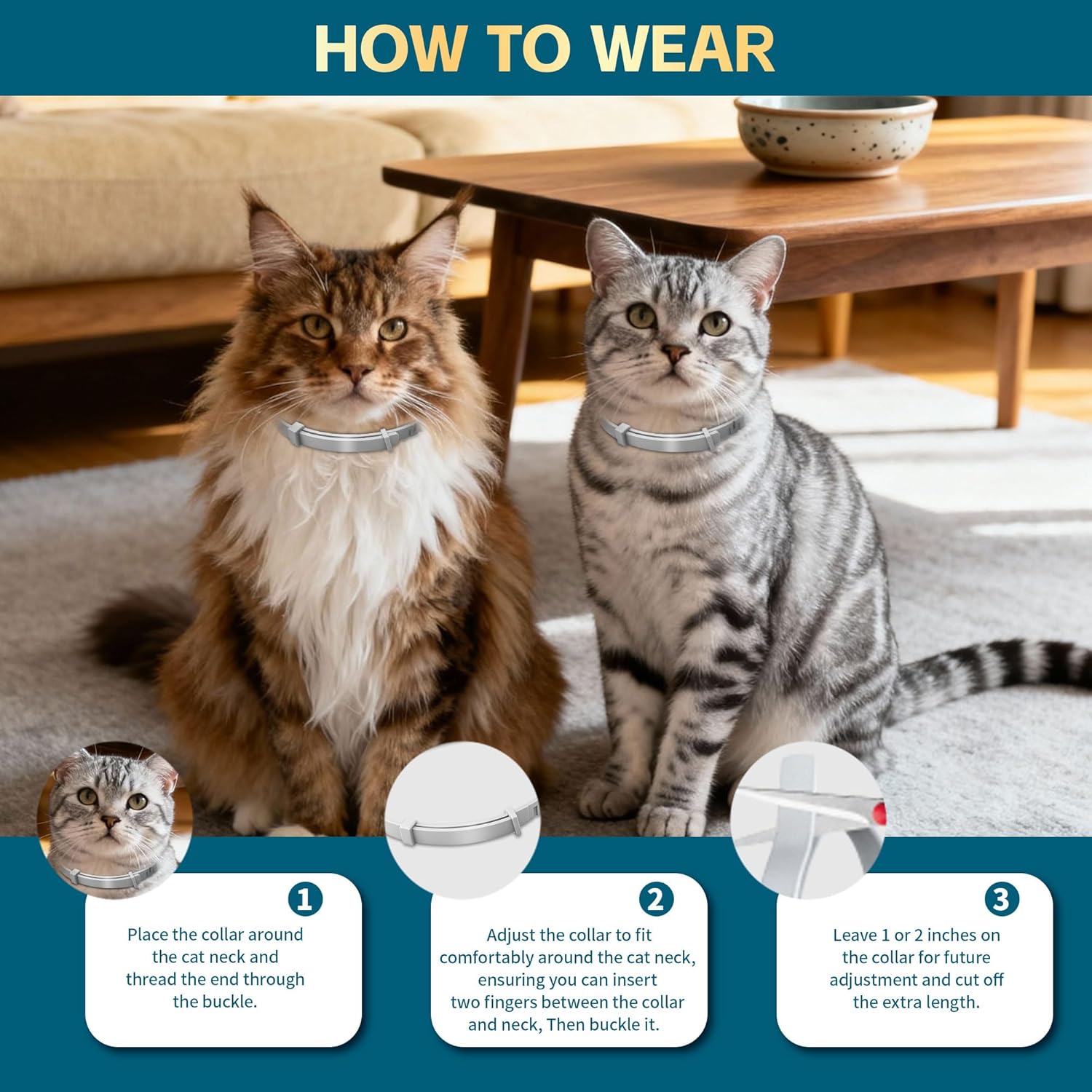 HOW TO WEAR

1
Place the collar around the cat neck and thread the end through the buckle.

2
Adjust the collar to fit comfortably around the cat neck, ensuring you can insert two fingers between the collar and neck, Then buckle it.

3
Leave 1 or 2 inches on the collar for future adjustment and cut off the extra length.