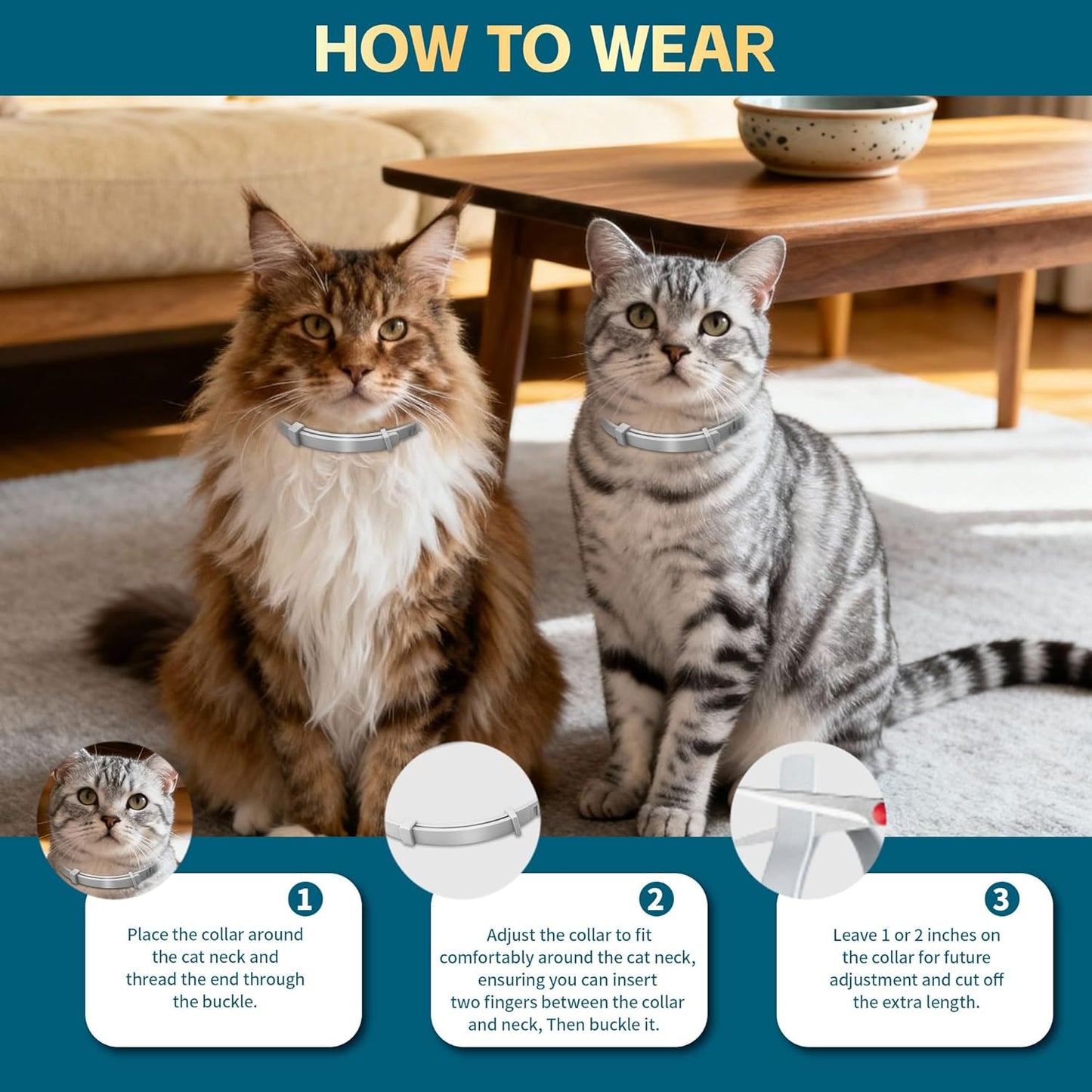 HOW TO WEAR

1

Place the collar around the cat neck and thread the end through the buckle.

2

Adjust the collar to fit comfortably around the cat neck, ensuring you can insert two fingers between the collar and neck, Then buckle it.

3

Leave 1 or 2 inches on the collar for future adjustment and cut off the extra length.