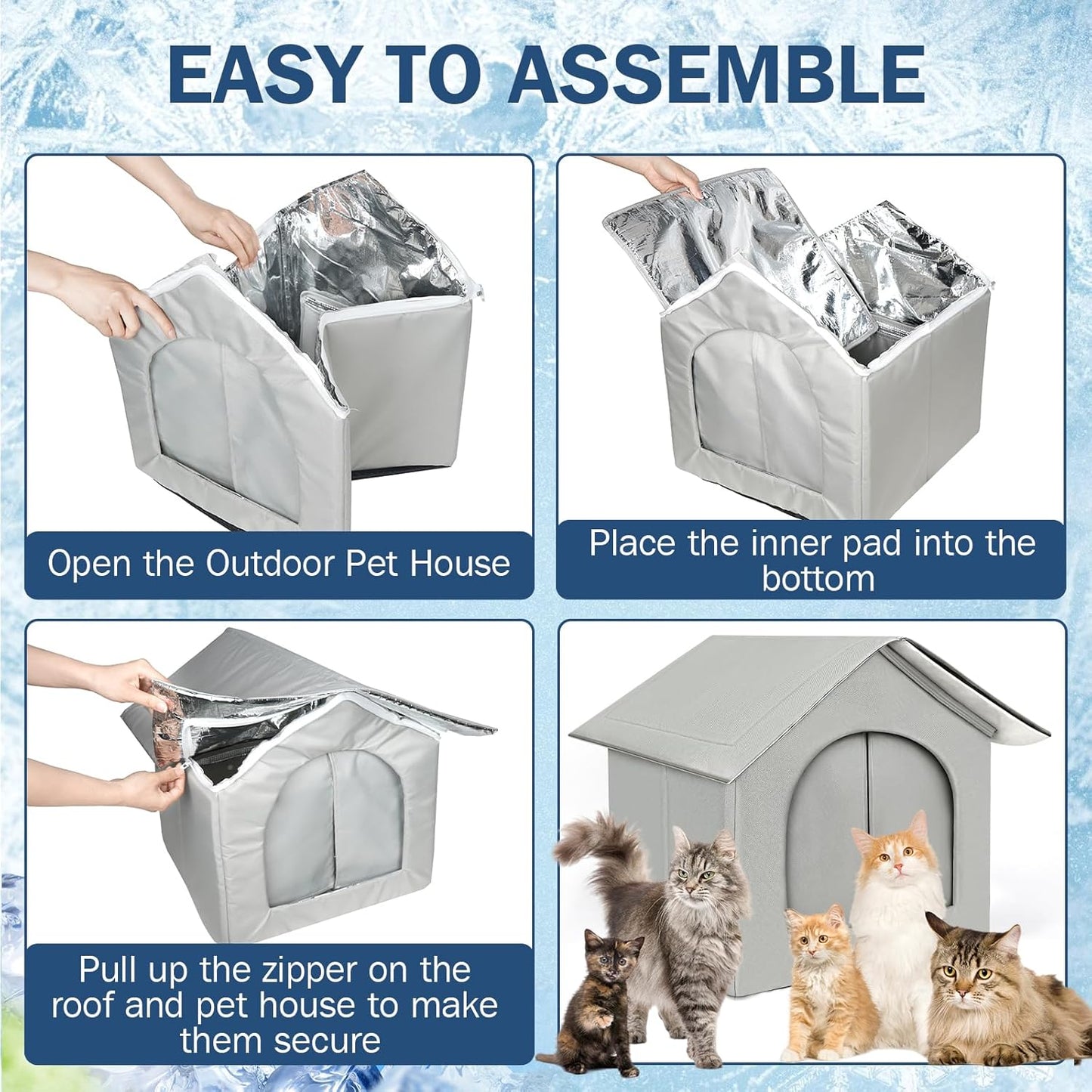 EASY TO ASSEMBLE

Open the Outdoor Pet House

Place the inner pad into the bottom

Pull up the zipper on the roof and pet house to make them secure