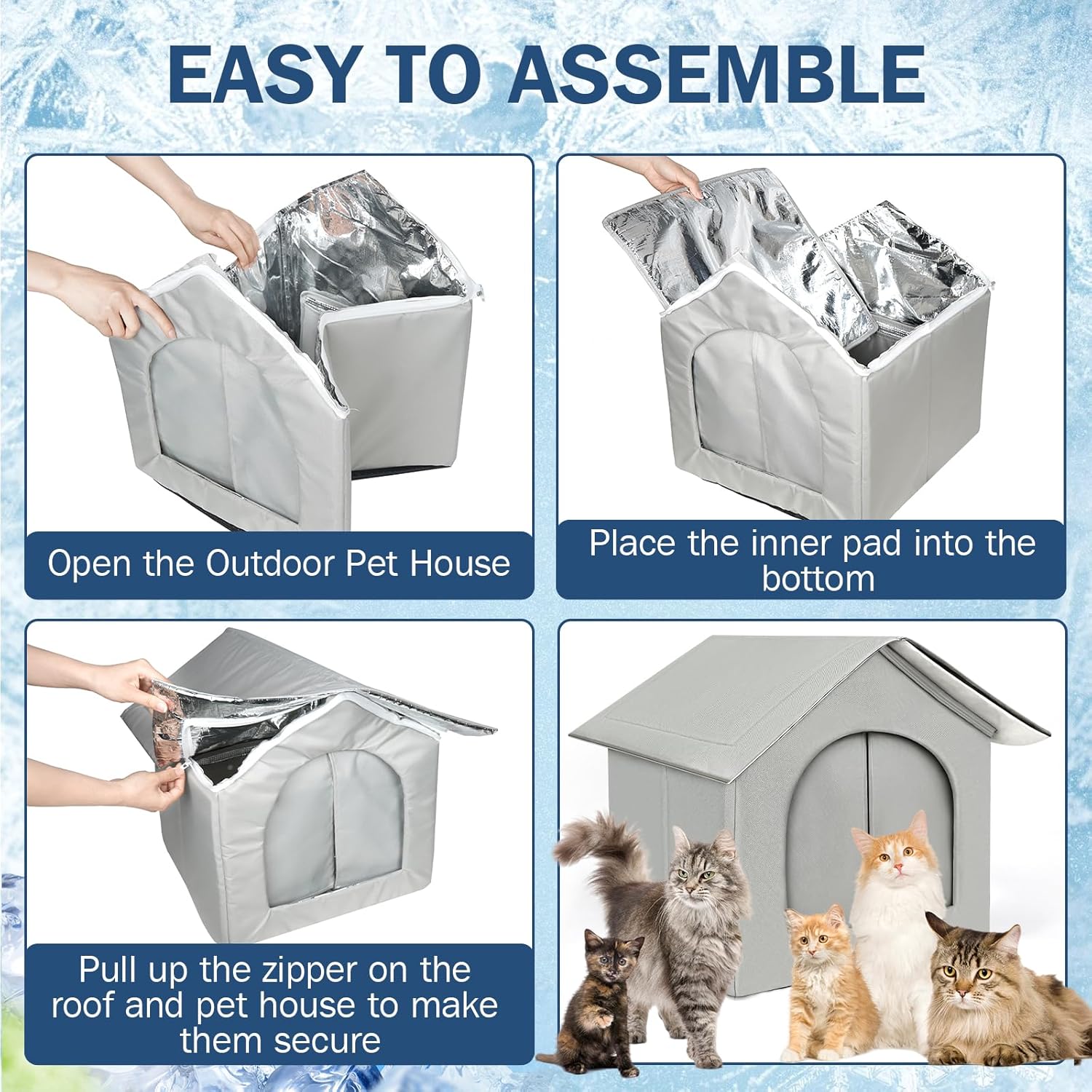 EASY TO ASSEMBLE

Open the Outdoor Pet House

Place the inner pad into the bottom

Pull up the zipper on the roof and pet house to make them secure