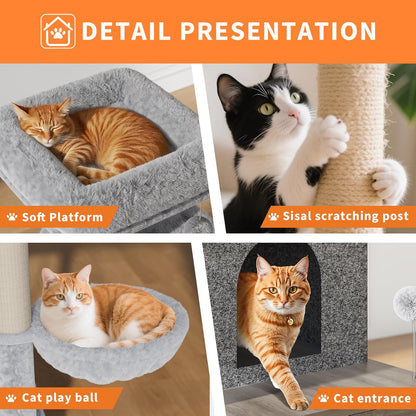 DETAIL PRESENTATION

Soft Platform

Sisal scratching post

Cat play ball

Cat entrance