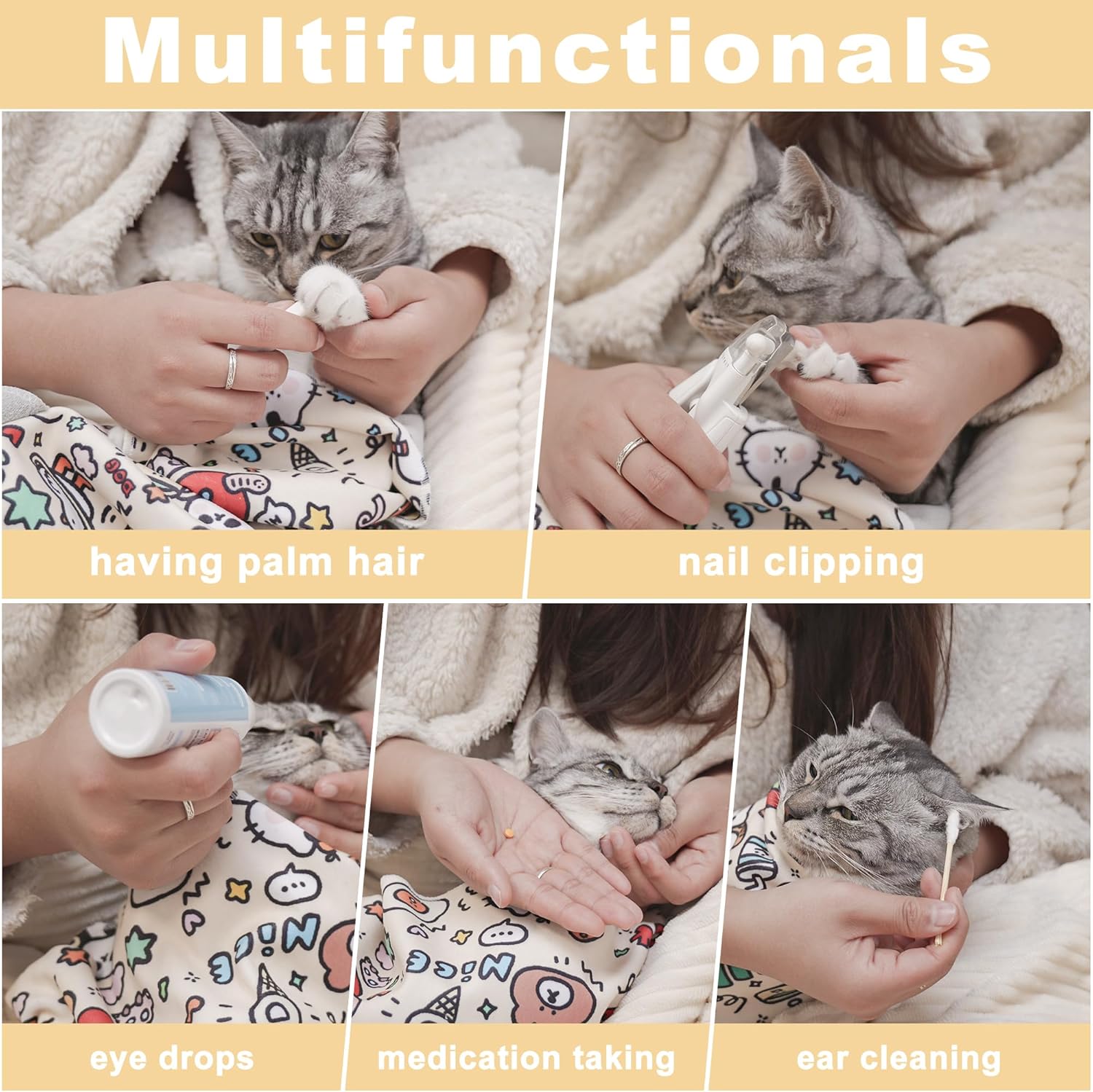 Multifunctionals

having palm hair

nail clipping

eye drops

medication taking

ear cleaning