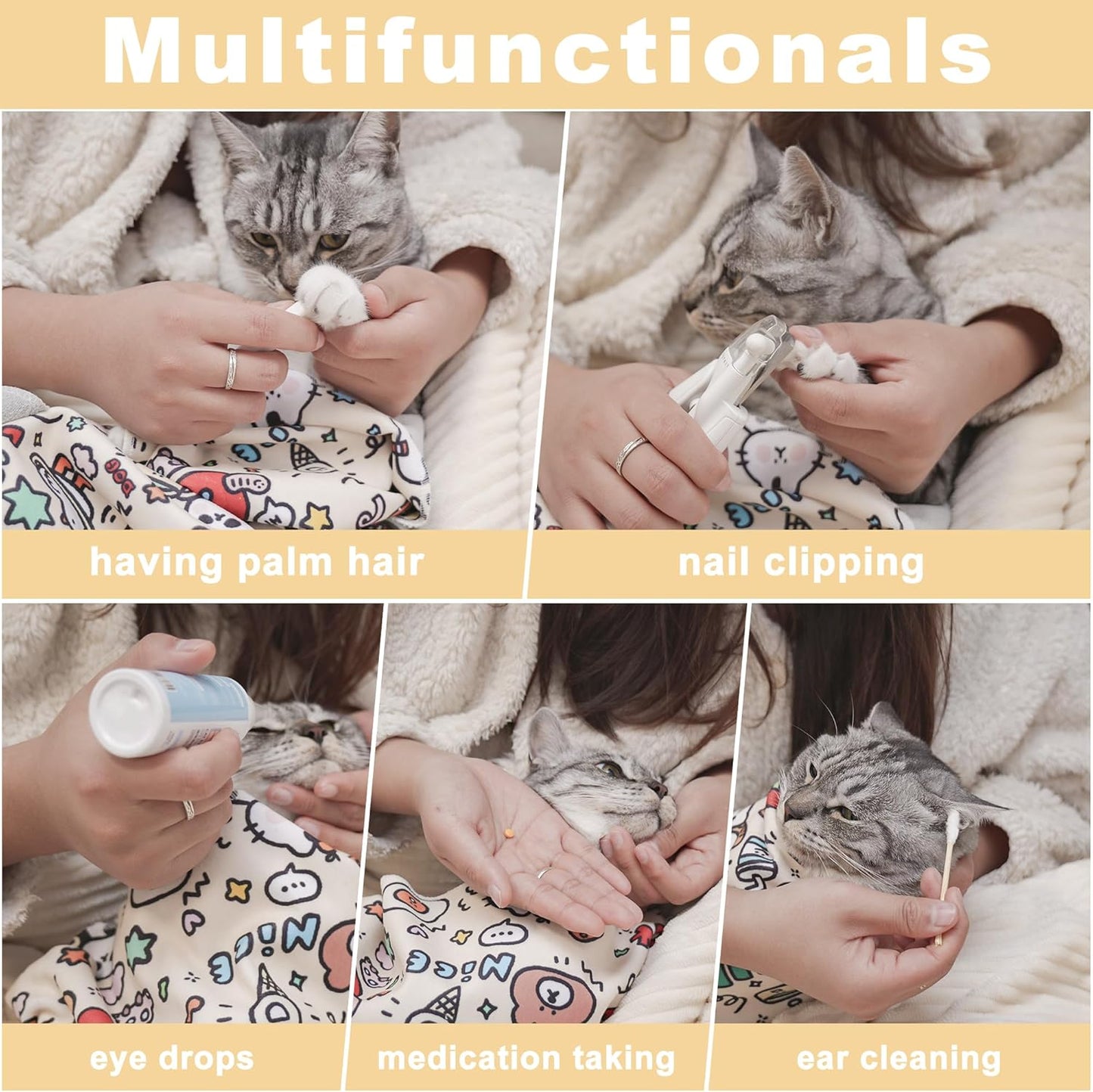 Multifunctionals

having palm hair

nail clipping

eye drops

medication taking

ear cleaning