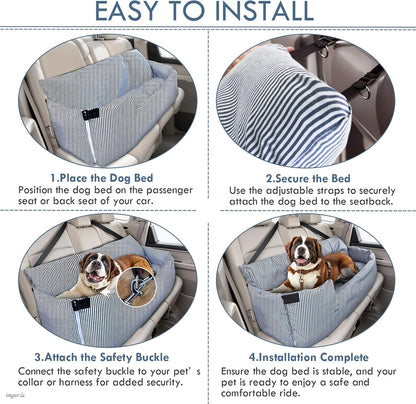 EASY TO INSTALL

1.Place the Dog Bed
Position the dog bed on the passenger seat or back seat of your car.

2.Secure the Bed
Use the adjustable straps to securely attach the dog bed to the seatback.

3.Attach the Safety Buckle
Connect the safety buckle to your pet' s collar or harness for added security.

4.Installation Complete
Ensure the dog bed is stable, and your pet is ready to enjoy a safe and comfortable ride.

imgur.la