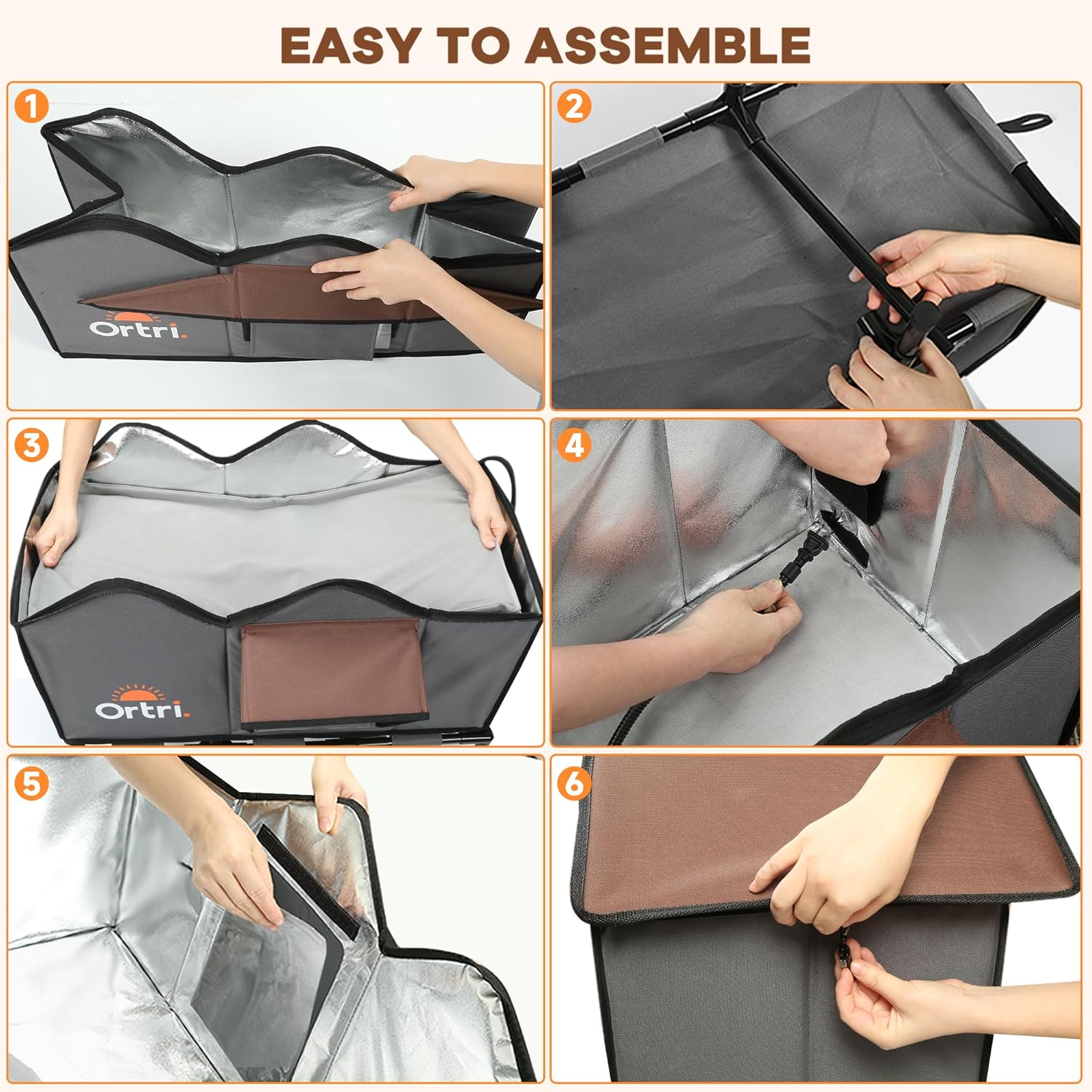 EASY TO ASSEMBLE

1

Ortri.

2

3

Ortri.

4

5

6