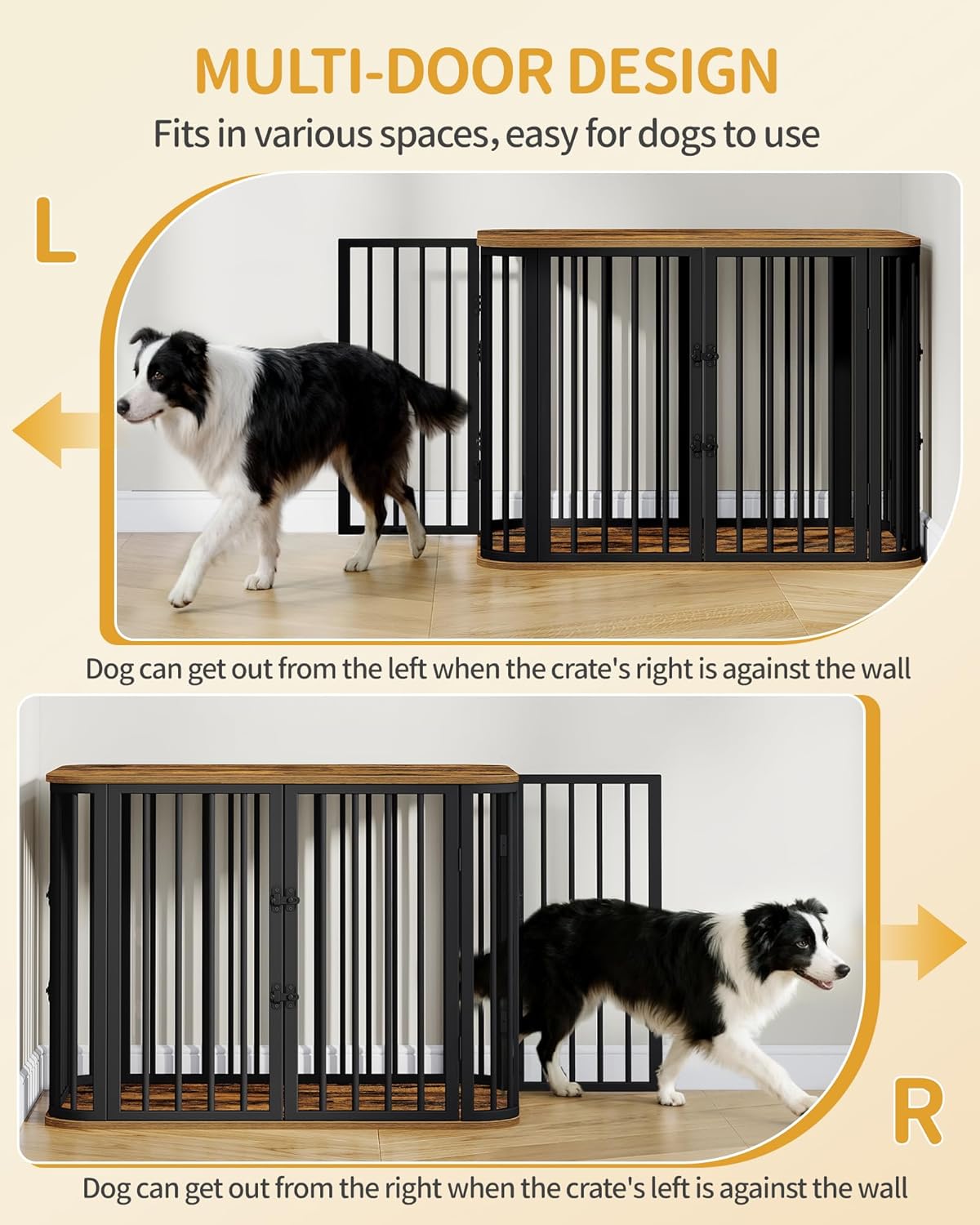 MULTI-DOOR DESIGN

Fits in various spaces, easy for dogs to use

L

Dog can get out from the left when the crate's right is against the wall

R

Dog can get out from the right when the crate's left is against the wall