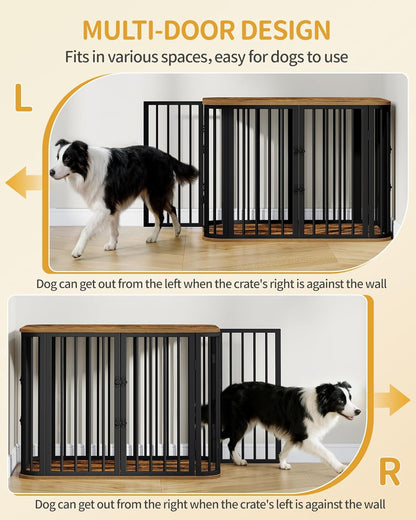 MULTI-DOOR DESIGN

Fits in various spaces, easy for dogs to use

L

Dog can get out from the left when the crate's right is against the wall

R

Dog can get out from the right when the crate's left is against the wall