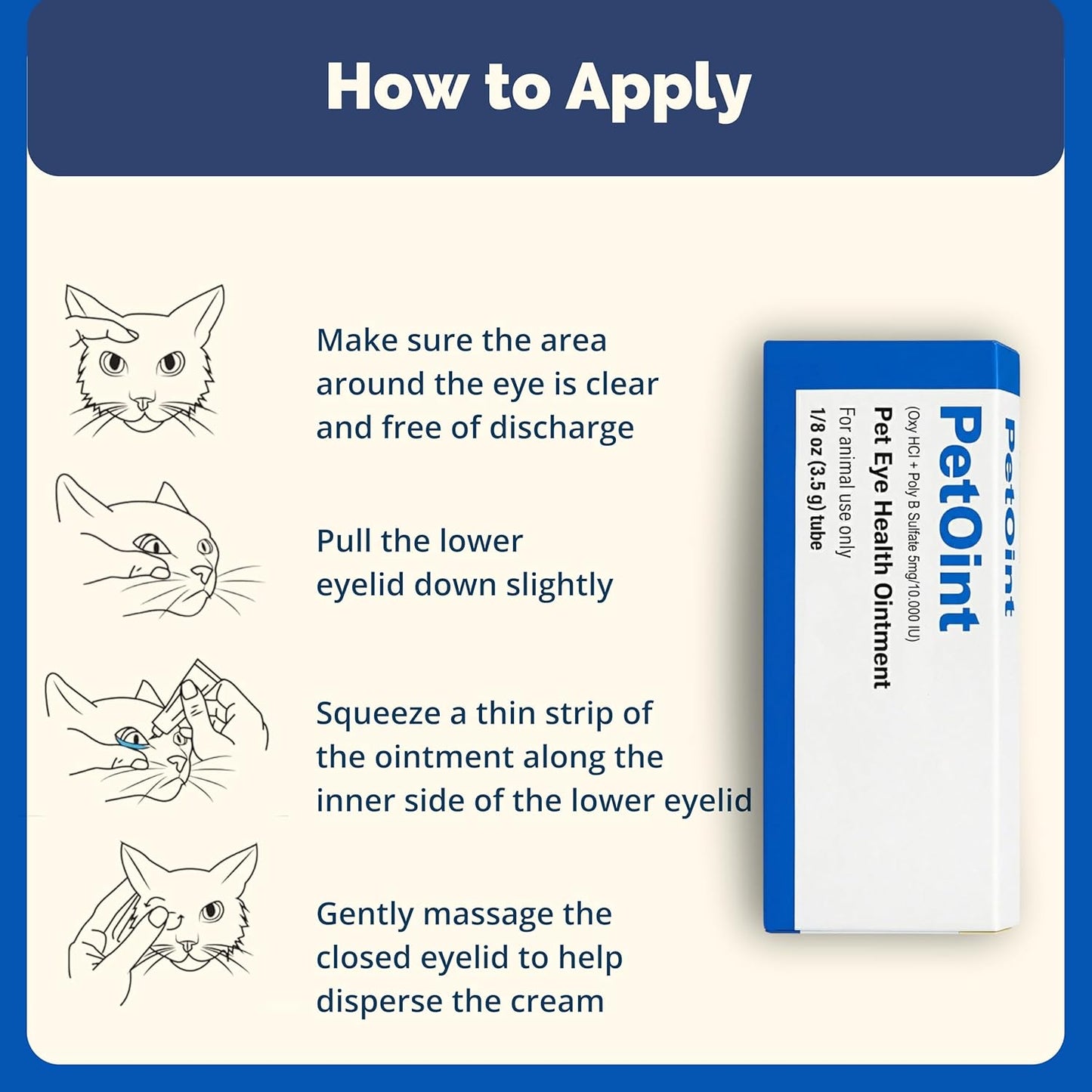 How to Apply

Make sure the area around the eye is clear and free of discharge

Pull the lower eyelid down slightly

Squeeze a thin strip of the ointment along the inner side of the lower eyelid

Gently massage the closed eyelid to help disperse the cream

PetOint

PetOint
(Oxy HCl + Poly B Sulfate 5mg/10.000 IU)
Pet Eye Health Ointment
For animal use only
1/8 oz (3.5 g) tube