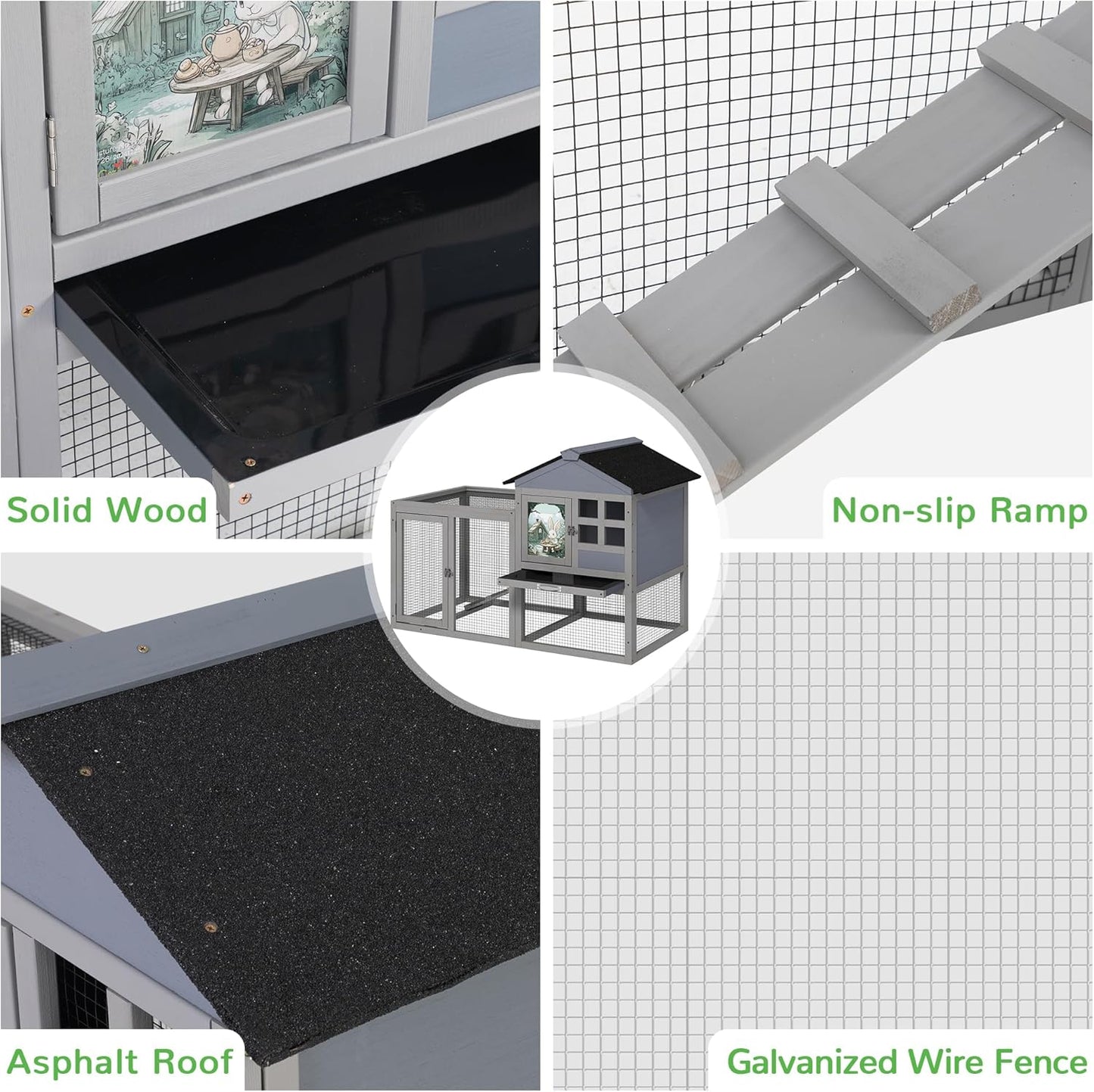 Solid Wood

Non-slip Ramp

Asphalt Roof

Galvanized Wire Fence