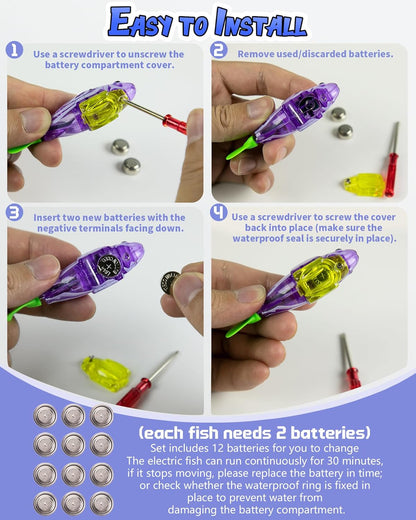 EASY TO INSTALL

1 Use a screwdriver to unscrew the battery compartment cover.

2 Remove used/discarded batteries.

3 Insert two new batteries with the negative terminals facing down.

4 Use a screwdriver to screw the cover back into place (make sure the waterproof seal is securely in place).

(each fish needs 2 batteries)
Set includes 12 batteries for you to change
The electric fish can run continuously for 30 minutes, if it stops moving, please replace the battery in time; or check whether the waterproof ring is fixed in place to prevent water from damaging the battery compartment.