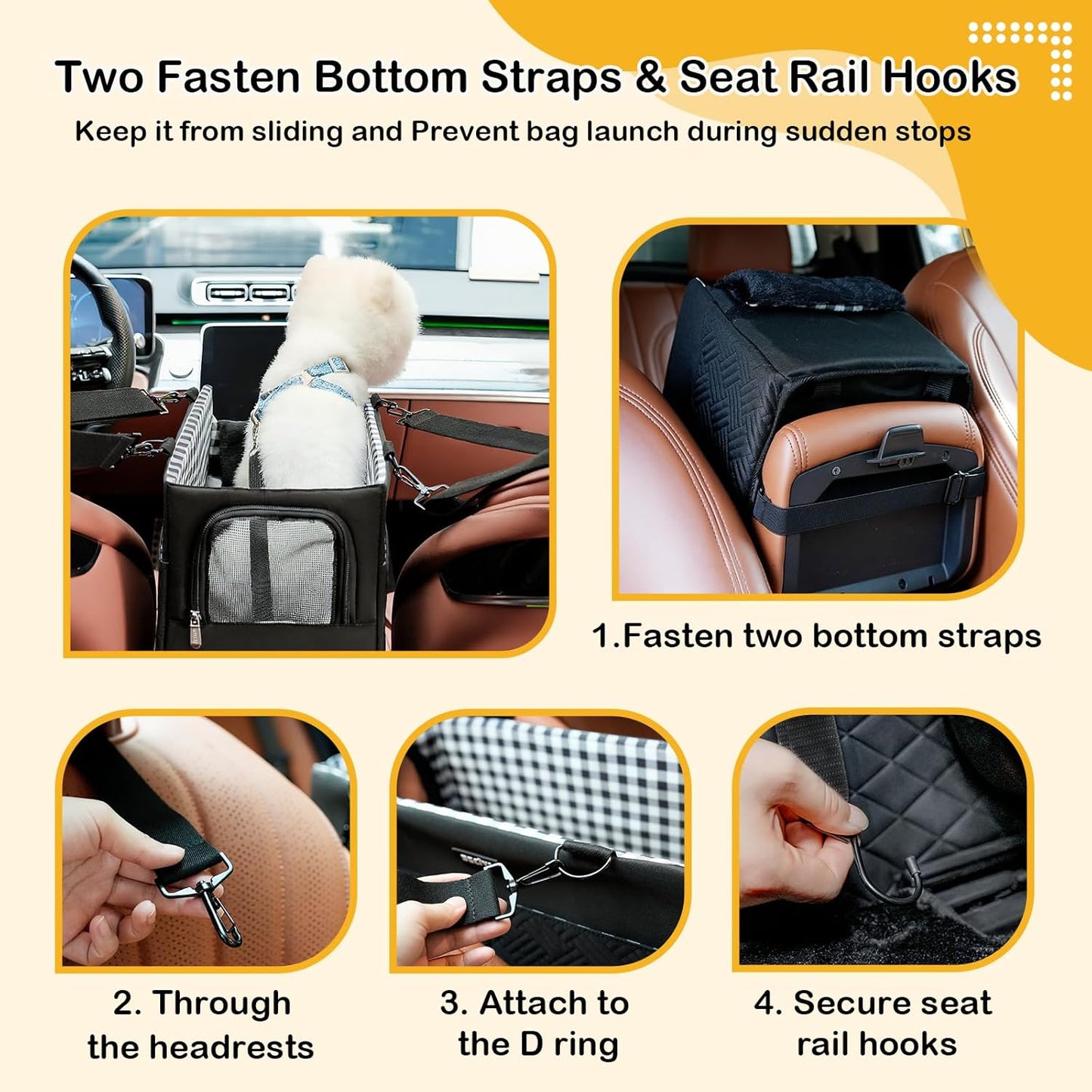 Two Fasten Bottom Straps & Seat Rail Hooks

Keep it from sliding and Prevent bag launch during sudden stops

1.Fasten two bottom straps

2. Through the headrests

3. Attach to the D ring

4. Secure seat rail hooks