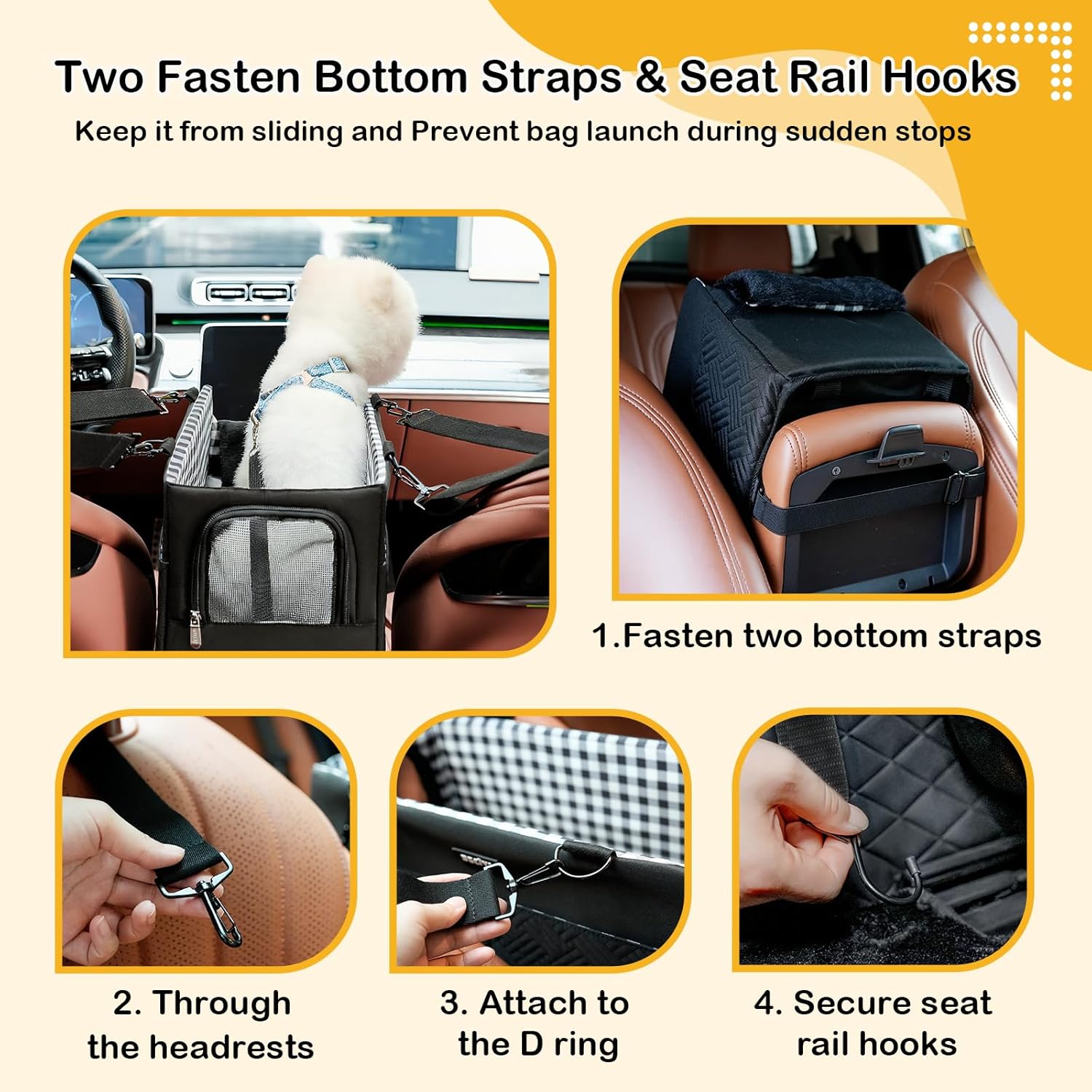 Two Fasten Bottom Straps & Seat Rail Hooks

Keep it from sliding and Prevent bag launch during sudden stops

1.Fasten two bottom straps

2. Through the headrests

3. Attach to the D ring

4. Secure seat rail hooks