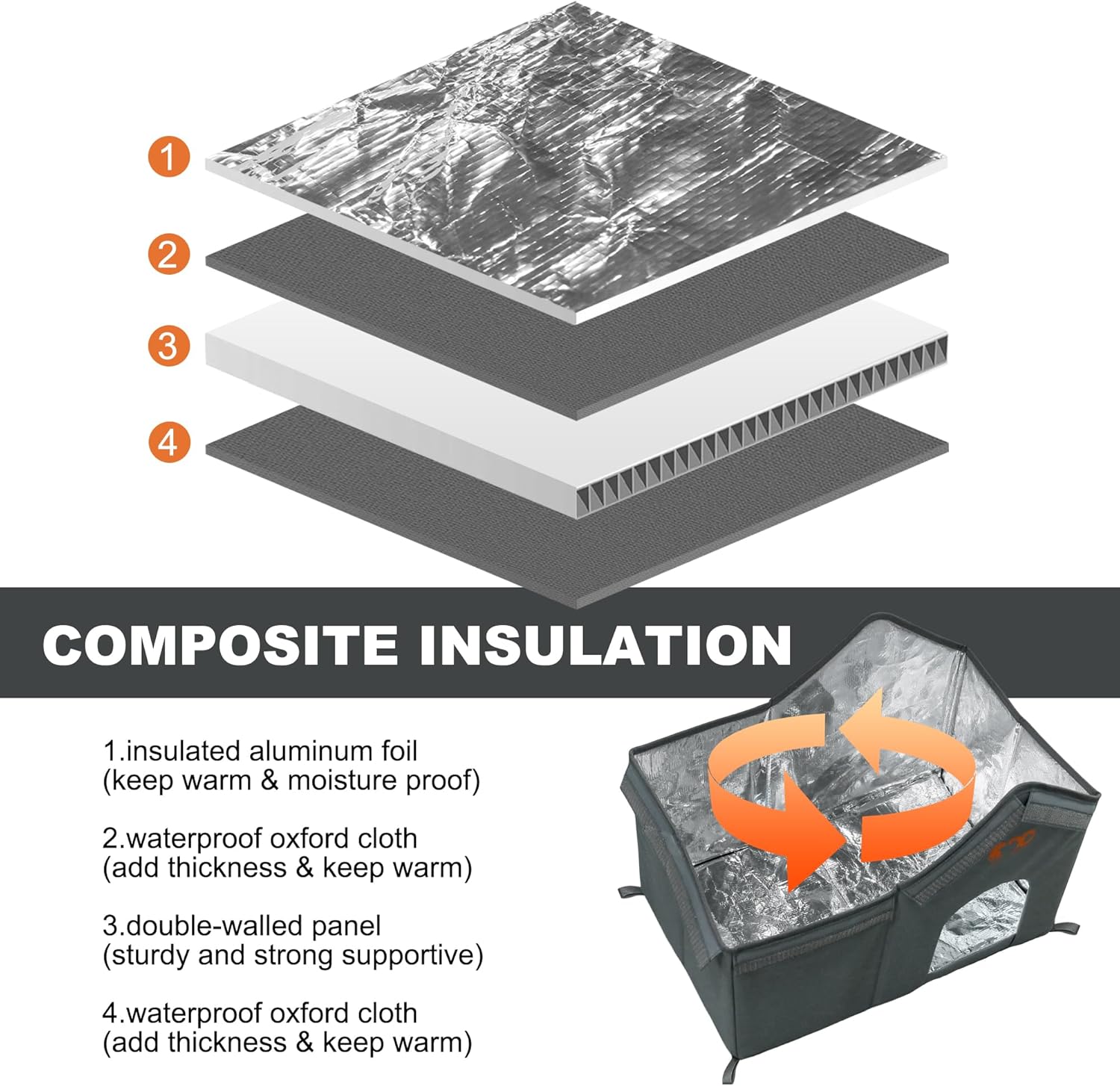 1

2

3

4

COMPOSITE INSULATION

1.insulated aluminum foil
(keep warm & moisture proof)

2.waterproof oxford cloth
(add thickness & keep warm)

3.double-walled panel
(sturdy and strong supportive)

4.waterproof oxford cloth
(add thickness & keep warm)