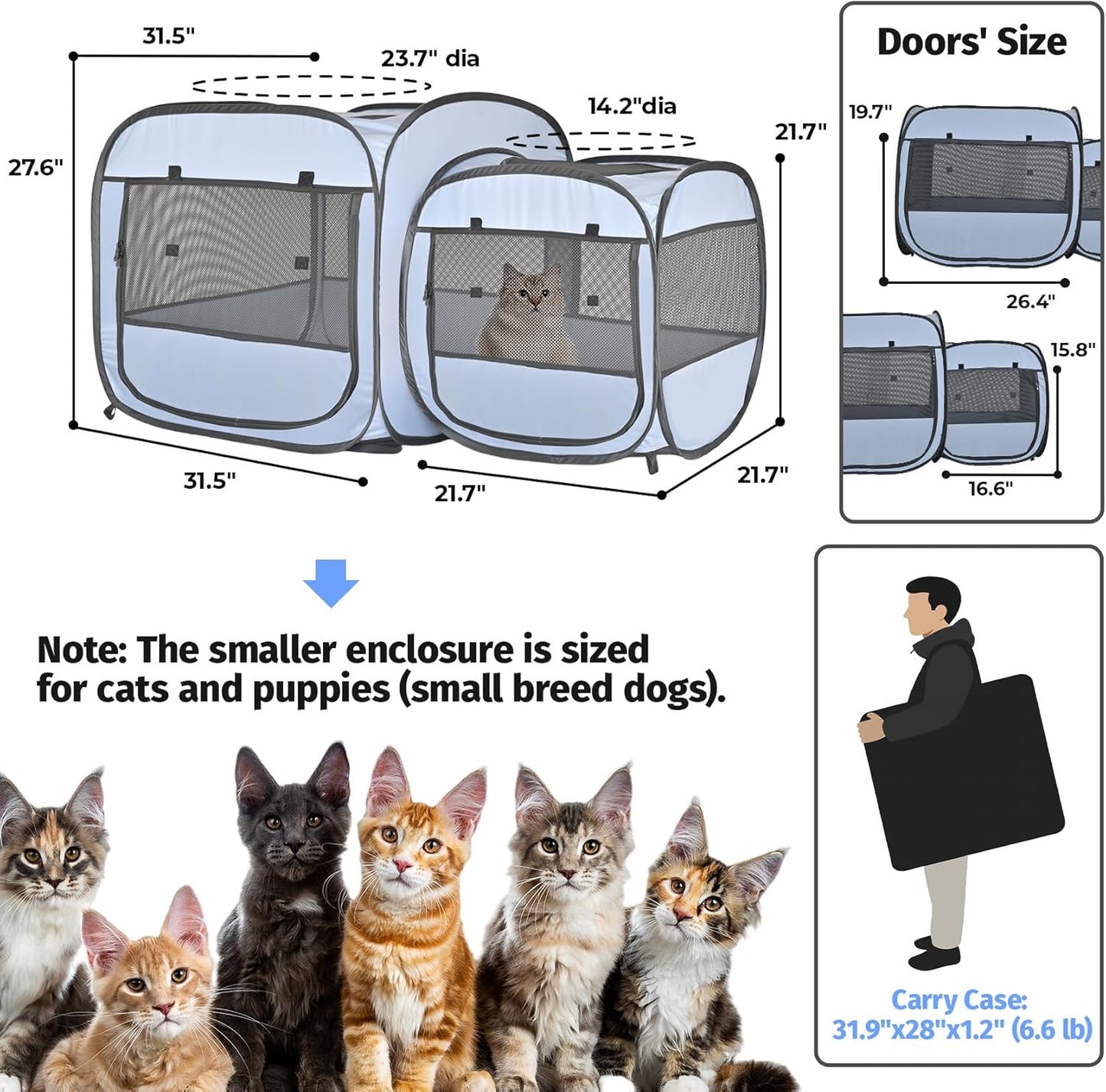 31.5"

23.7" dia

14.2"dia

27.6"

21.7"

31.5"

21.7"

21.7"

Doors' Size

19.7"

26.4"

15.8"

16.6"

Note: The smaller enclosure is sized for cats and puppies (small breed dogs).

Carry Case:
31.9"x28"x1.2" (6.6 lb)