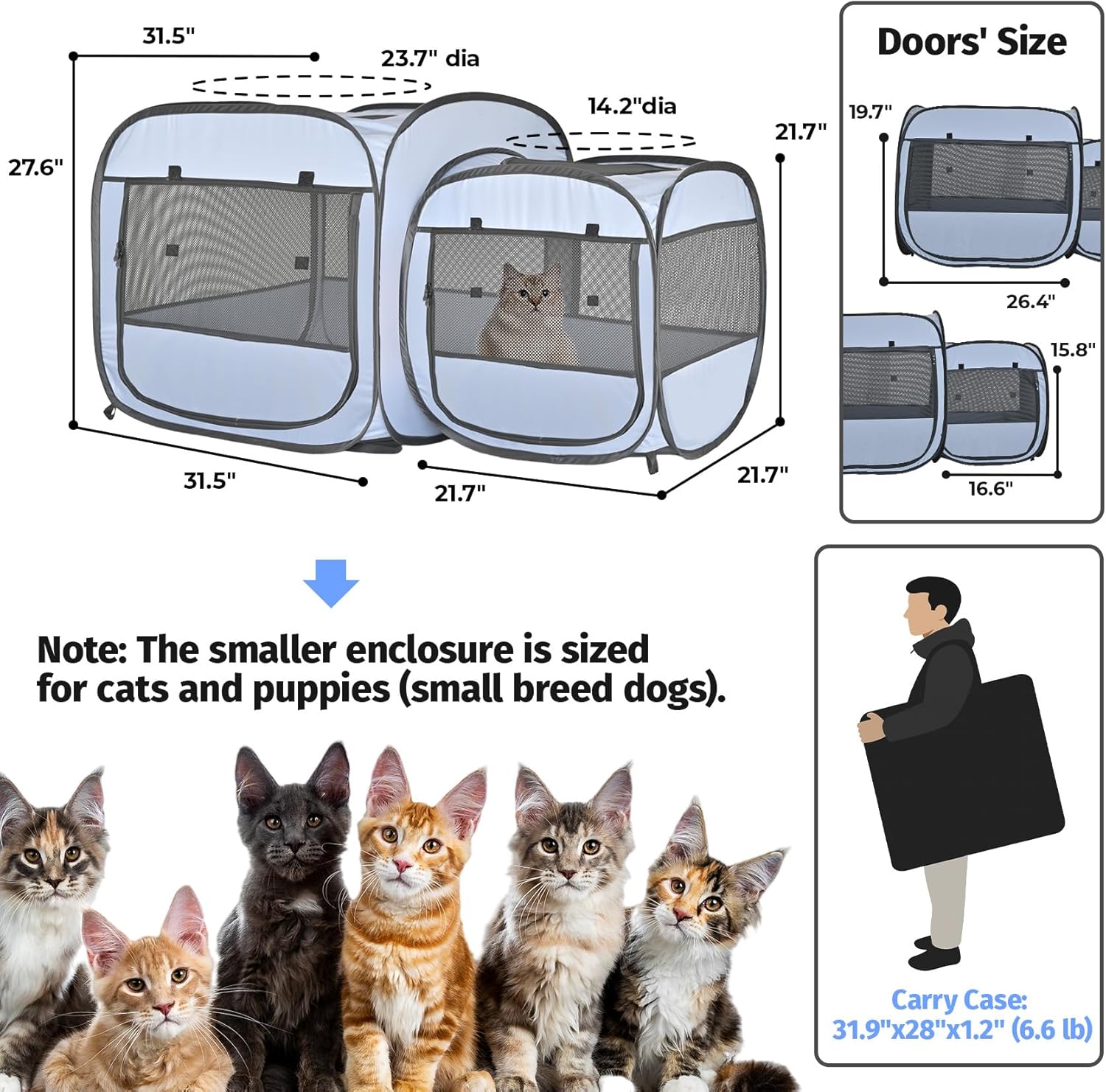 31.5"
23.7" dia
14.2"dia
27.6"
21.7"
31.5"
21.7"
21.7"

Doors' Size
19.7"
26.4"
15.8"
16.6"

Note: The smaller enclosure is sized for cats and puppies (small breed dogs).

Carry Case:
31.9"x28"x1.2" (6.6 lb)