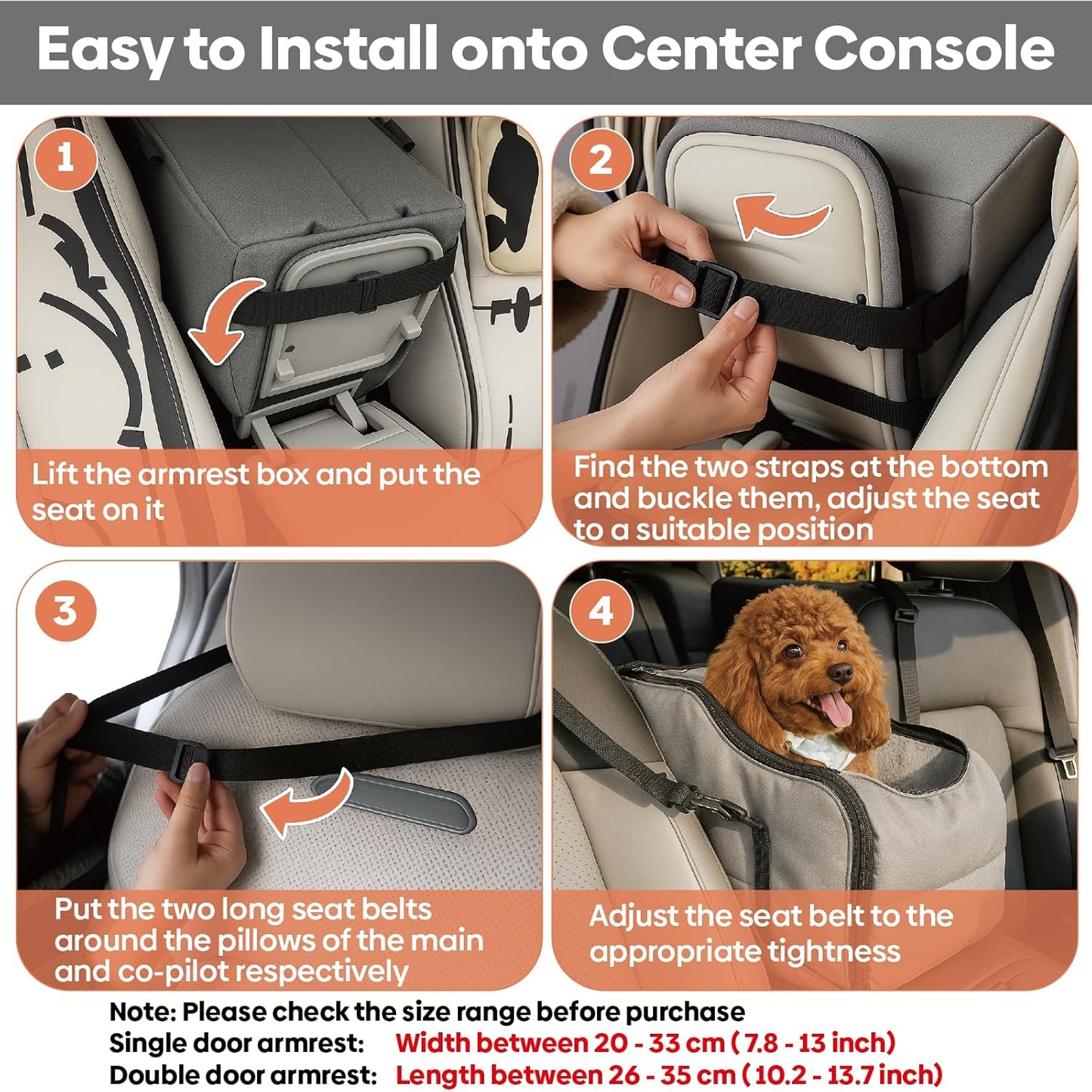 Easy to Install onto Center Console

1

Lift the armrest box and put the seat on it

2

Find the two straps at the bottom and buckle them, adjust the seat to a suitable position

3

Put the two long seat belts around the pillows of the main and co-pilot respectively

4

Adjust the seat belt to the appropriate tightness

Note: Please check the size range before purchase
Single door armrest: Width between 20 - 33 cm ( 7.8 - 13 inch)
Double door armrest: Length between 26 - 35 cm ( 10.2 - 13.7 inch)