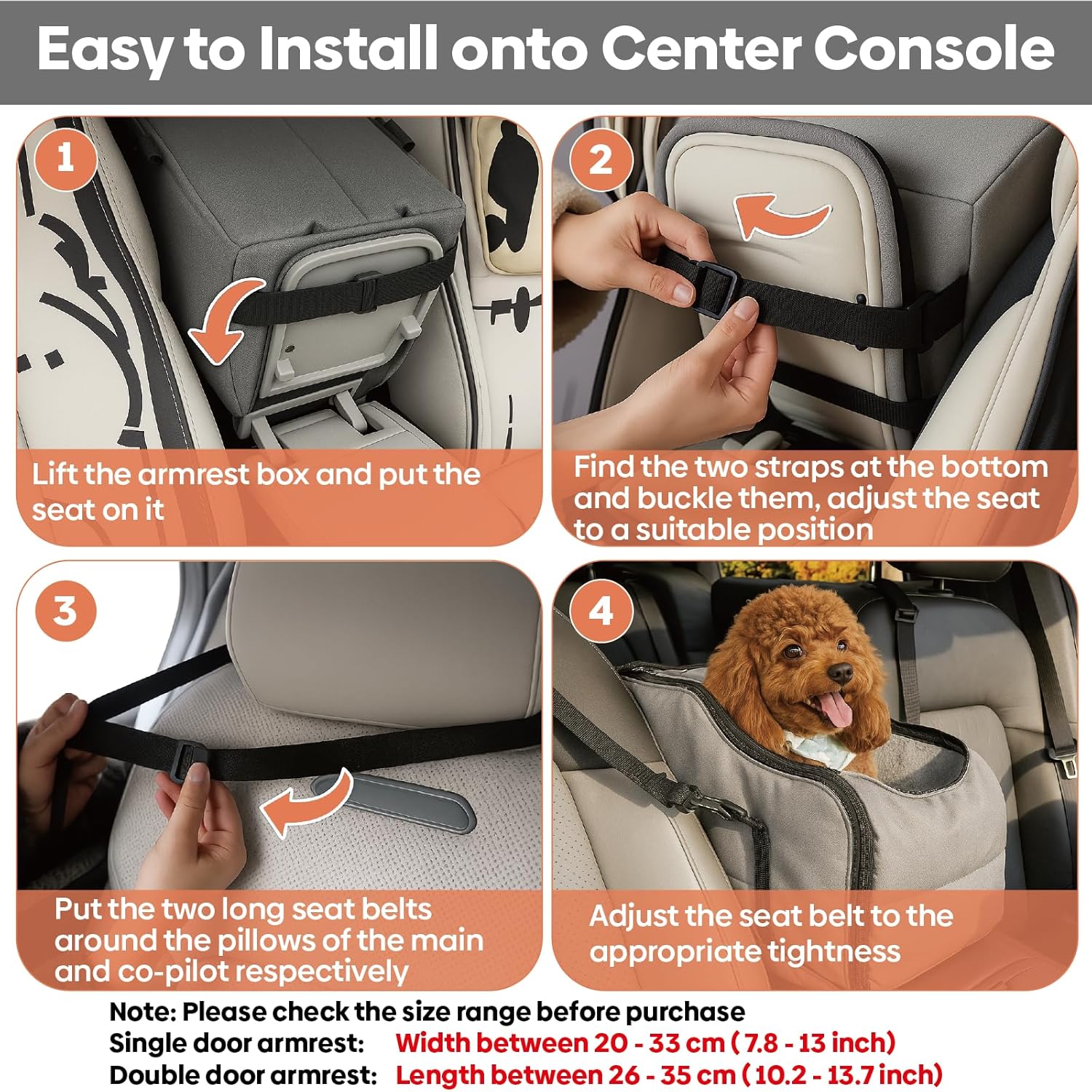 Easy to Install onto Center Console

1

Lift the armrest box and put the seat on it

2

Find the two straps at the bottom and buckle them, adjust the seat to a suitable position

3

Put the two long seat belts around the pillows of the main and co-pilot respectively

4

Adjust the seat belt to the appropriate tightness

Note: Please check the size range before purchase
Single door armrest: Width between 20 - 33 cm ( 7.8 - 13 inch)
Double door armrest: Length between 26 - 35 cm ( 10.2 - 13.7 inch)