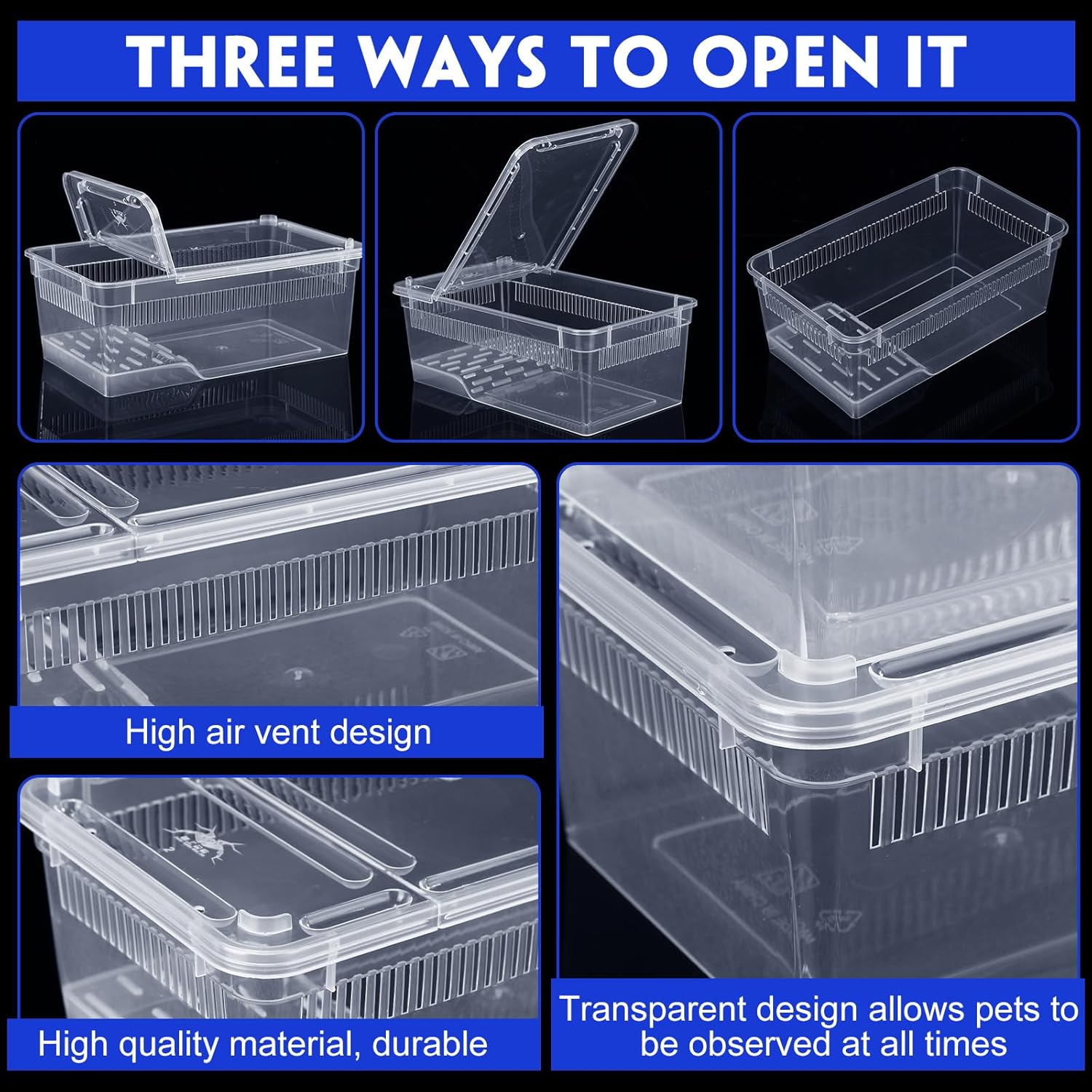 THREE WAYS TO OPEN IT

High air vent design

High quality material, durable

Transparent design allows pets to be observed at all times