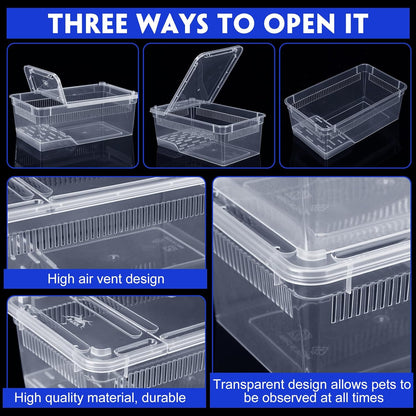 THREE WAYS TO OPEN IT

High air vent design

High quality material, durable

Transparent design allows pets to be observed at all times