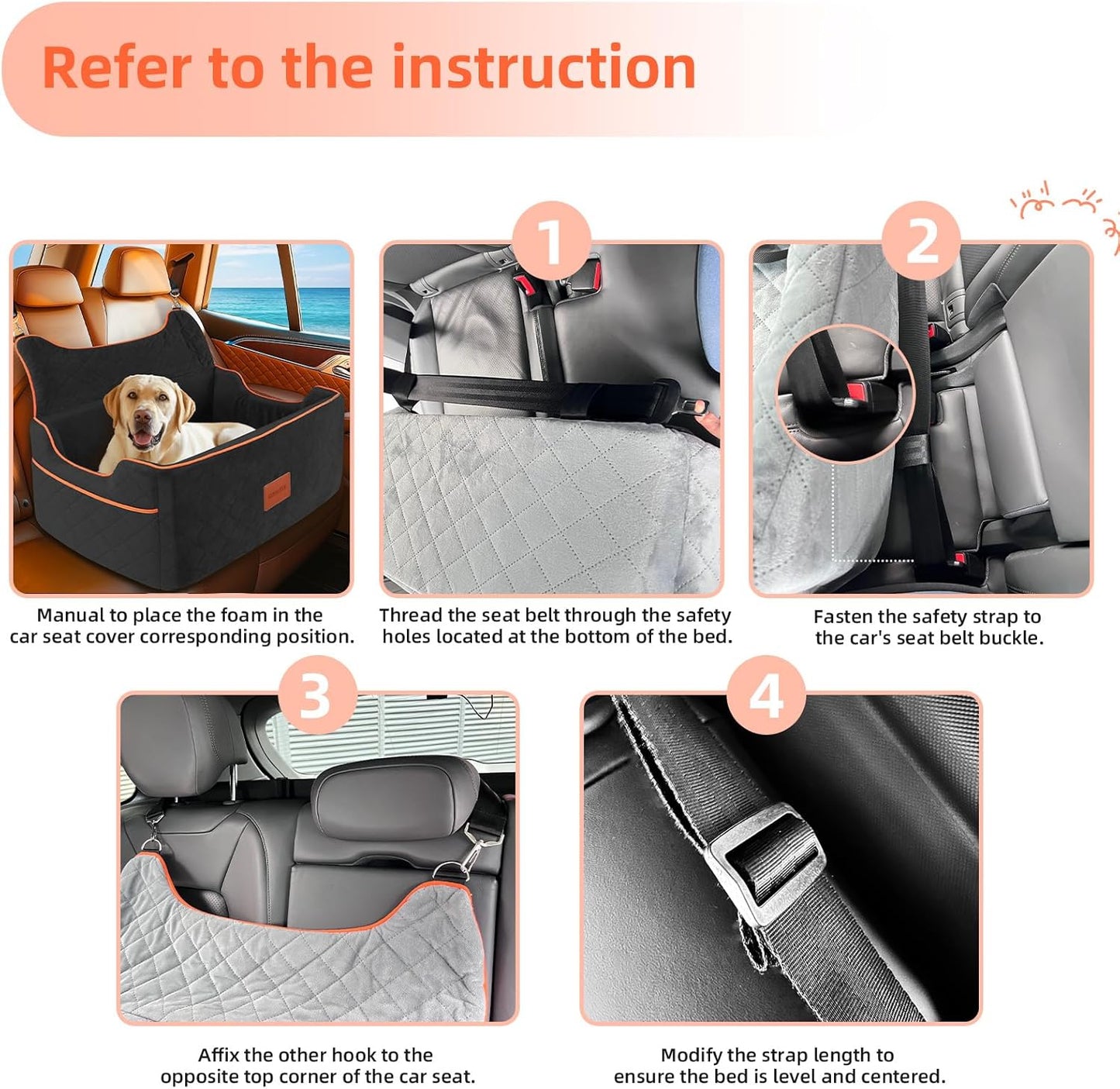 Refer to the instruction

Manual to place the foam in the car seat cover corresponding position.

1

Thread the seat belt through the safety holes located at the bottom of the bed.

2

Fasten the safety strap to the car's seat belt buckle.

3

Affix the other hook to the opposite top corner of the car seat.

4

Modify the strap length to ensure the bed is level and centered.