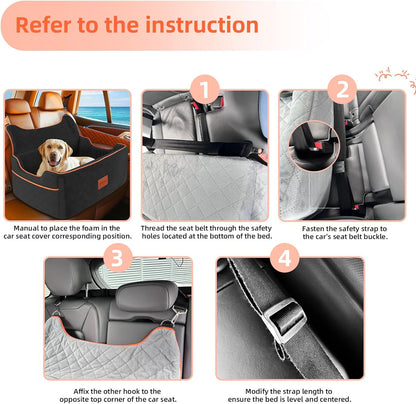 Refer to the instruction

Manual to place the foam in the car seat cover corresponding position.

1

Thread the seat belt through the safety holes located at the bottom of the bed.

2

Fasten the safety strap to the car's seat belt buckle.

3

Affix the other hook to the opposite top corner of the car seat.

4

Modify the strap length to ensure the bed is level and centered.