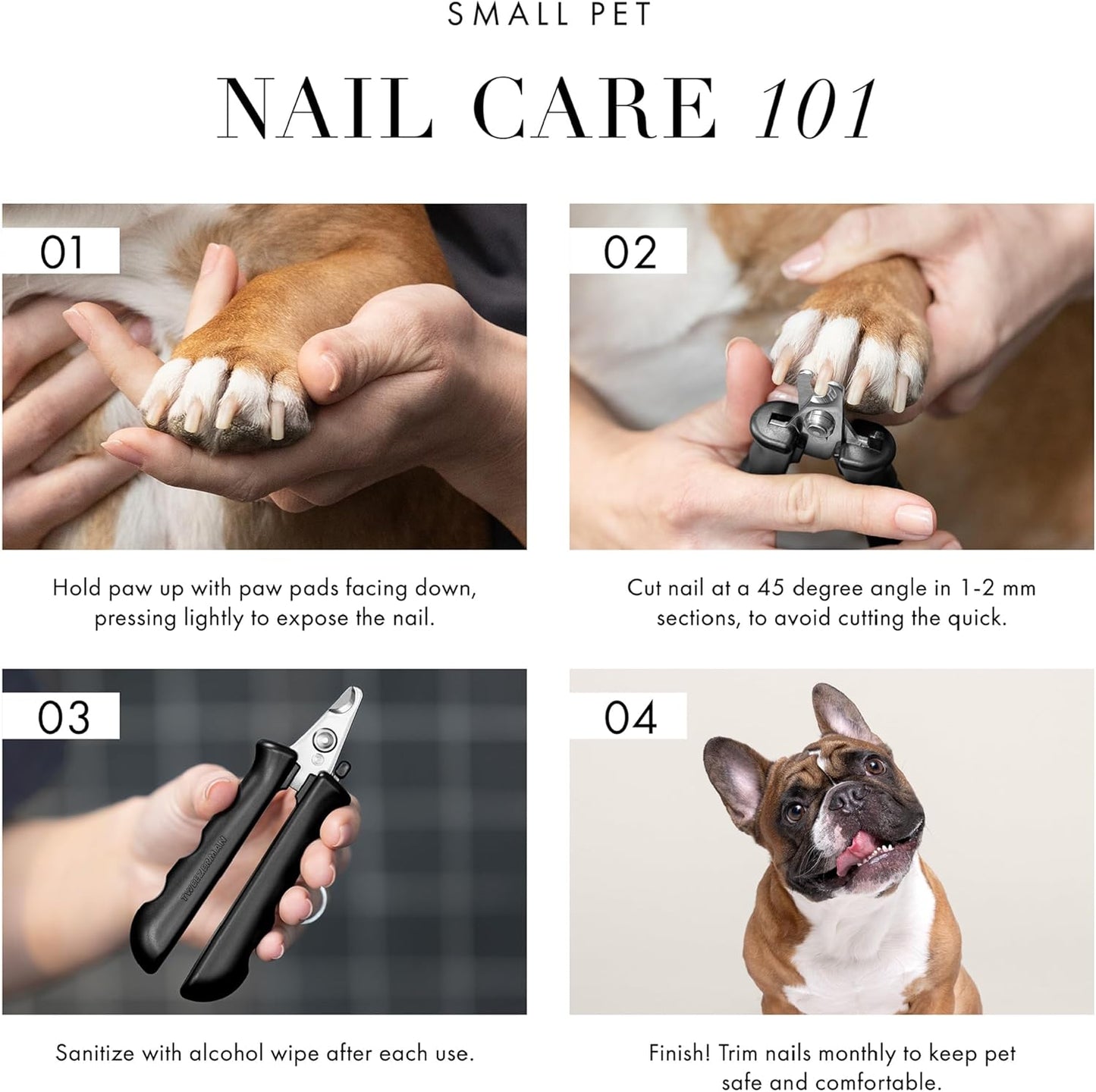 SMALL PET

NAIL CARE 101

01

Hold paw up with paw pads facing down, pressing lightly to expose the nail.

02

Cut nail at a 45 degree angle in 1-2 mm sections, to avoid cutting the quick.

03

TWEEZERMAN

Sanitize with alcohol wipe after each use.

04

Finish! Trim nails monthly to keep pet safe and comfortable.