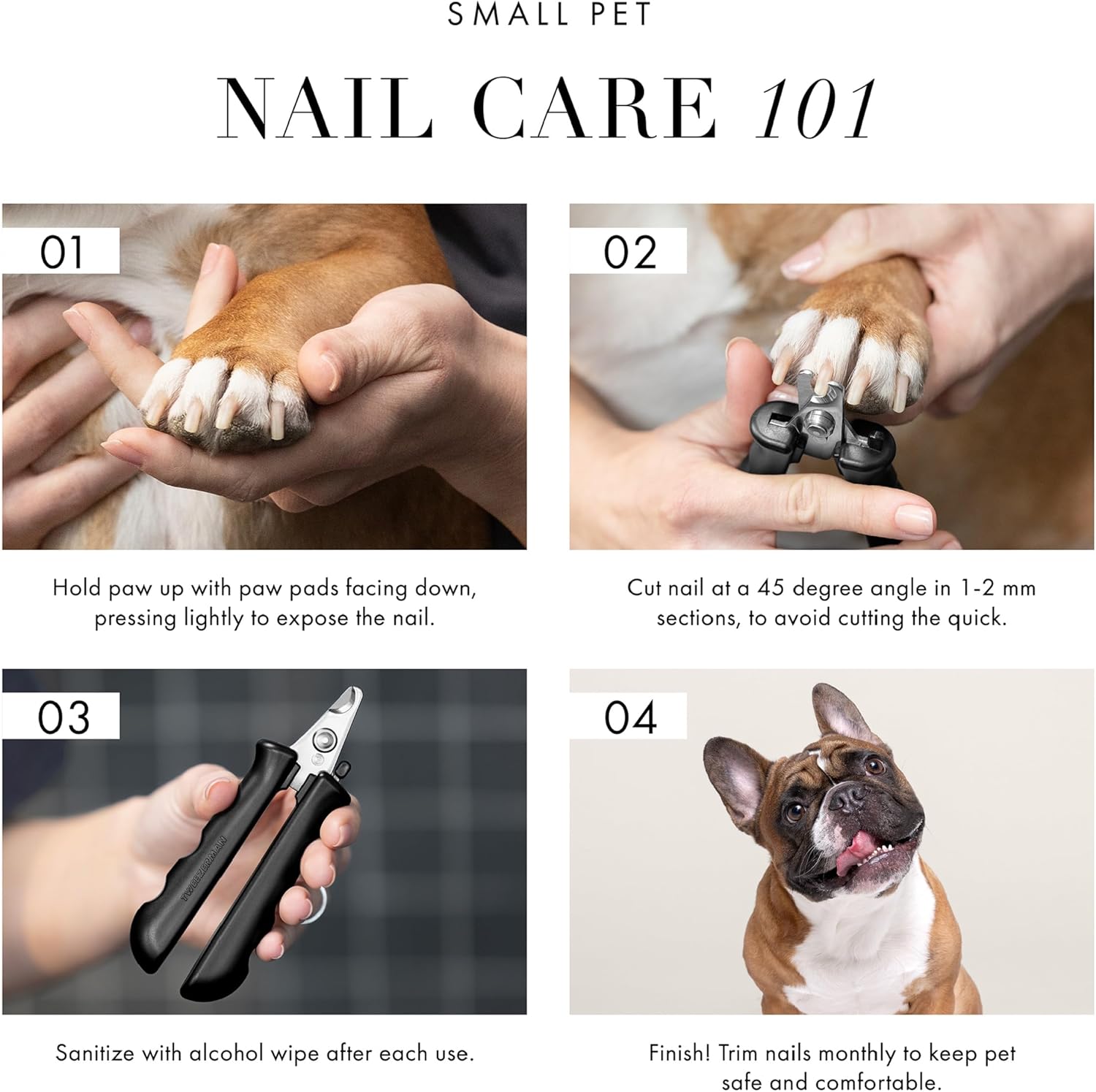 SMALL PET

NAIL CARE 101

01

Hold paw up with paw pads facing down, pressing lightly to expose the nail.

02

Cut nail at a 45 degree angle in 1-2 mm sections, to avoid cutting the quick.

03

TWEEZERMAN

Sanitize with alcohol wipe after each use.

04

Finish! Trim nails monthly to keep pet safe and comfortable.