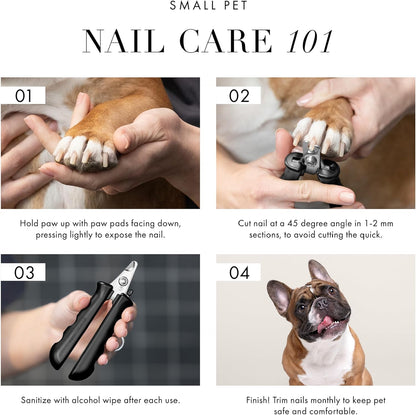 SMALL PET

NAIL CARE 101

01

Hold paw up with paw pads facing down, pressing lightly to expose the nail.

02

Cut nail at a 45 degree angle in 1-2 mm sections, to avoid cutting the quick.

03

Sanitize with alcohol wipe after each use.

04

Finish! Trim nails monthly to keep pet safe and comfortable.