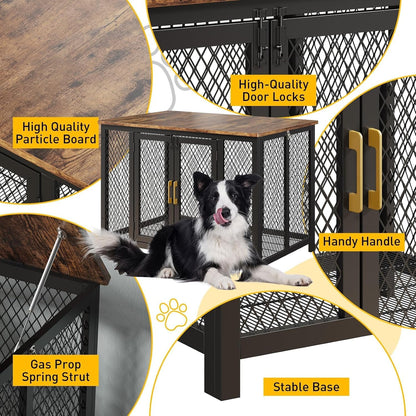 High-Quality
Door Locks

High Quality
Particle Board

Handy Handle

Gas Prop
Spring Strut

Stable Base