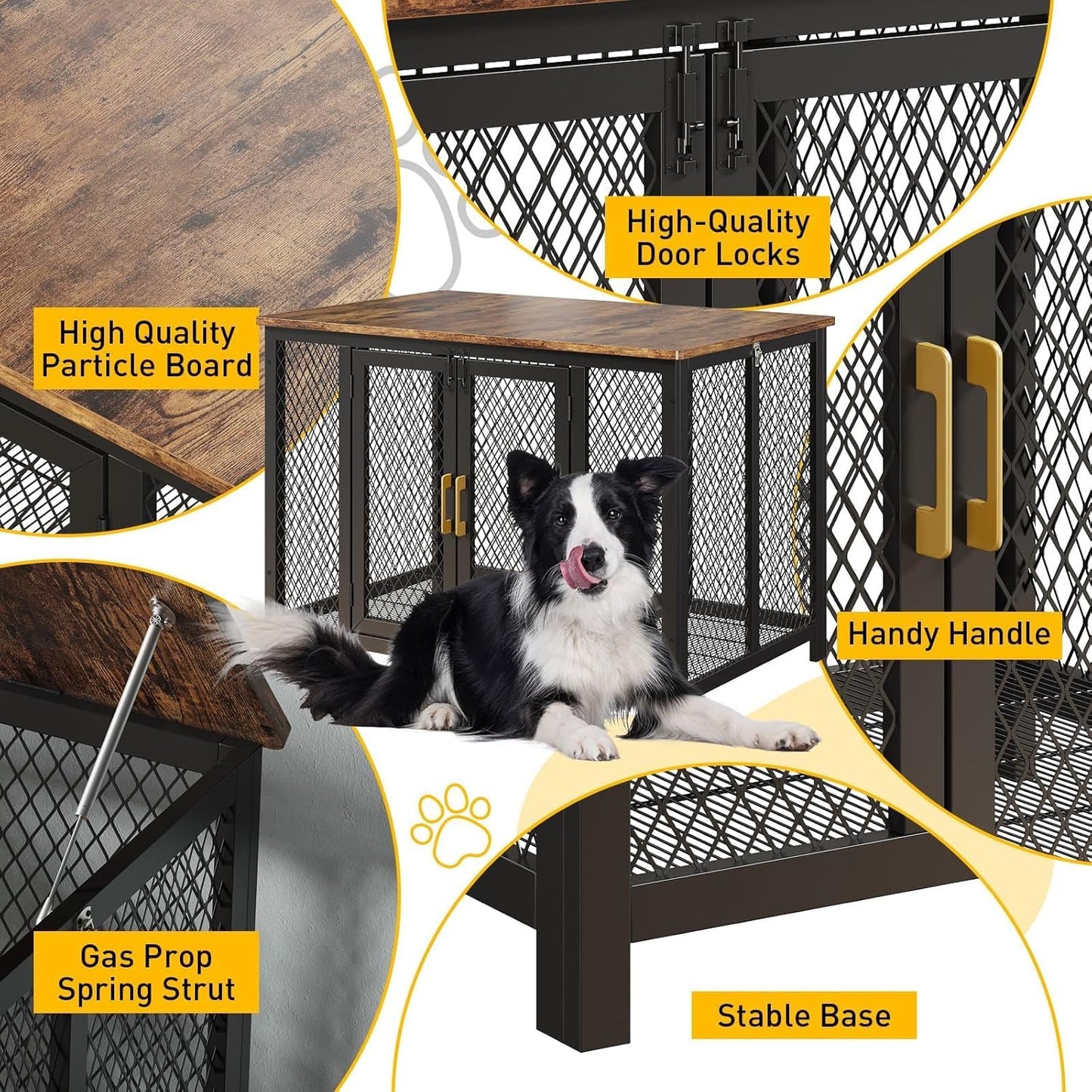 High-Quality Door Locks

High Quality Particle Board

Handy Handle

Gas Prop Spring Strut

Stable Base