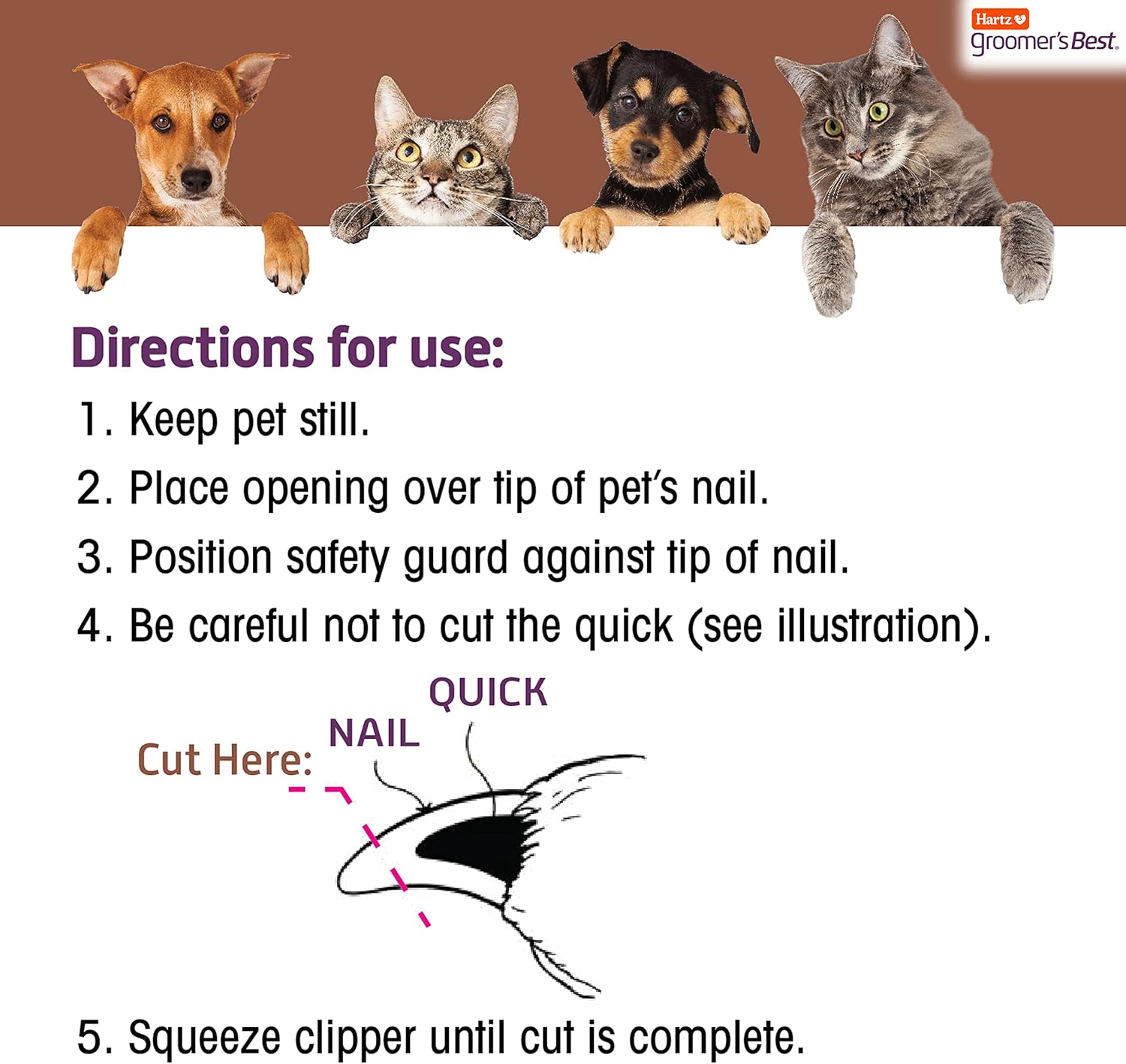 Hartz
groomer's Best.

Directions for use:

1. Keep pet still.

2. Place opening over tip of pet's nail.

3. Position safety guard against tip of nail.

4. Be careful not to cut the quick (see illustration).

QUICK
NAIL
Cut Here:

5. Squeeze clipper until cut is complete.