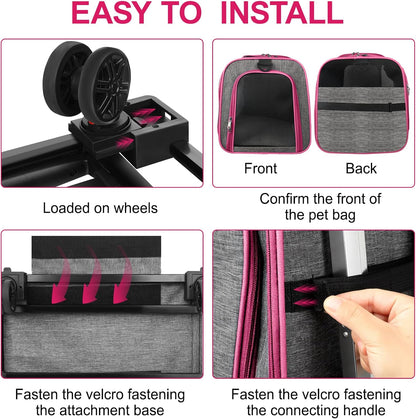 EASY TO INSTALL

Loaded on wheels

Front

Back

Confirm the front of the pet bag

Fasten the velcro fastening the attachment base

Fasten the velcro fastening the connecting handle