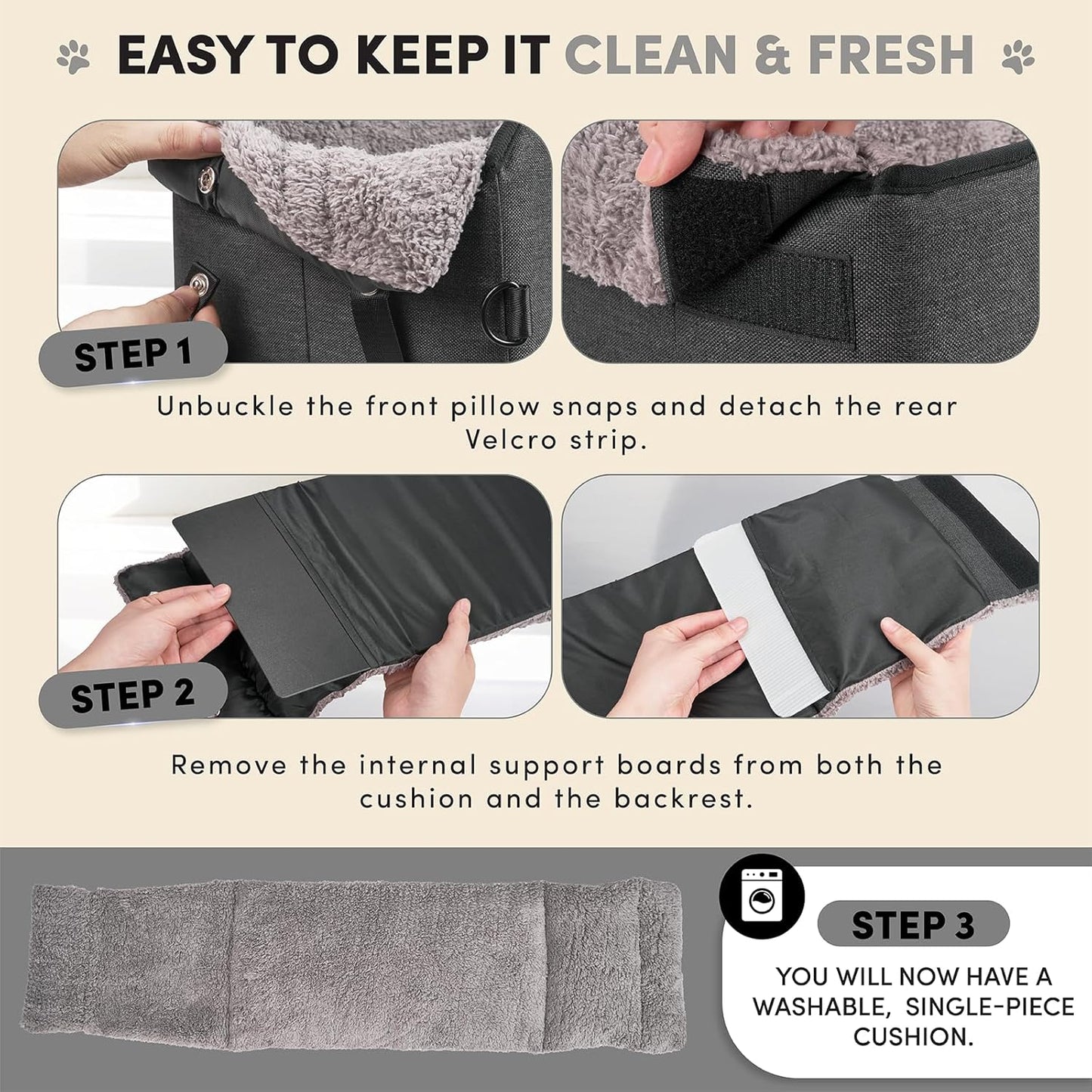 EASY TO KEEP IT CLEAN & FRESH

STEP 1

Unbuckle the front pillow snaps and detach the rear Velcro strip.

STEP 2

Remove the internal support boards from both the cushion and the backrest.

STEP 3

YOU WILL NOW HAVE A WASHABLE, SINGLE-PIECE CUSHION.