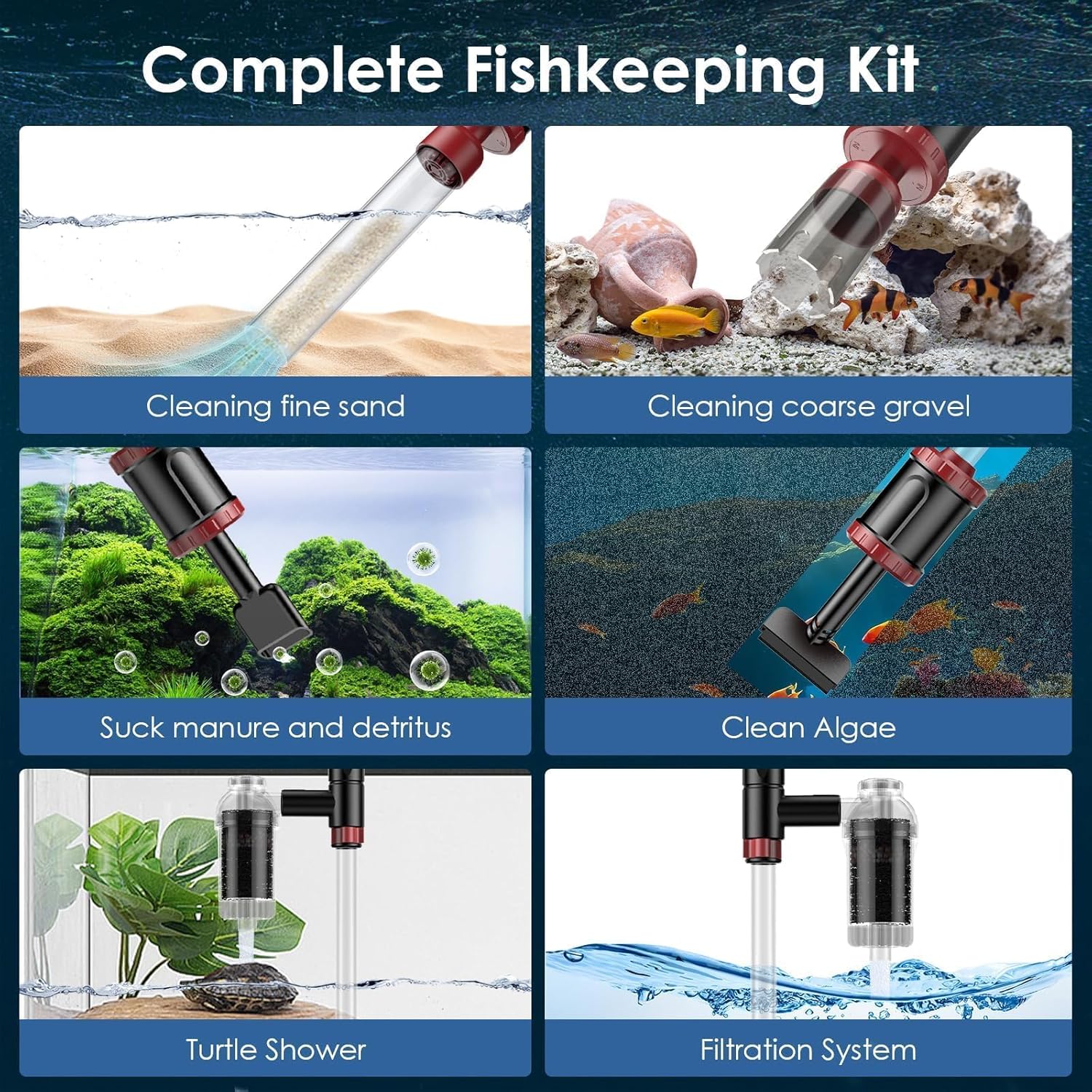 Complete Fishkeeping Kit

Cleaning fine sand

Cleaning coarse gravel

Suck manure and detritus

Clean Algae

Turtle Shower

Filtration System