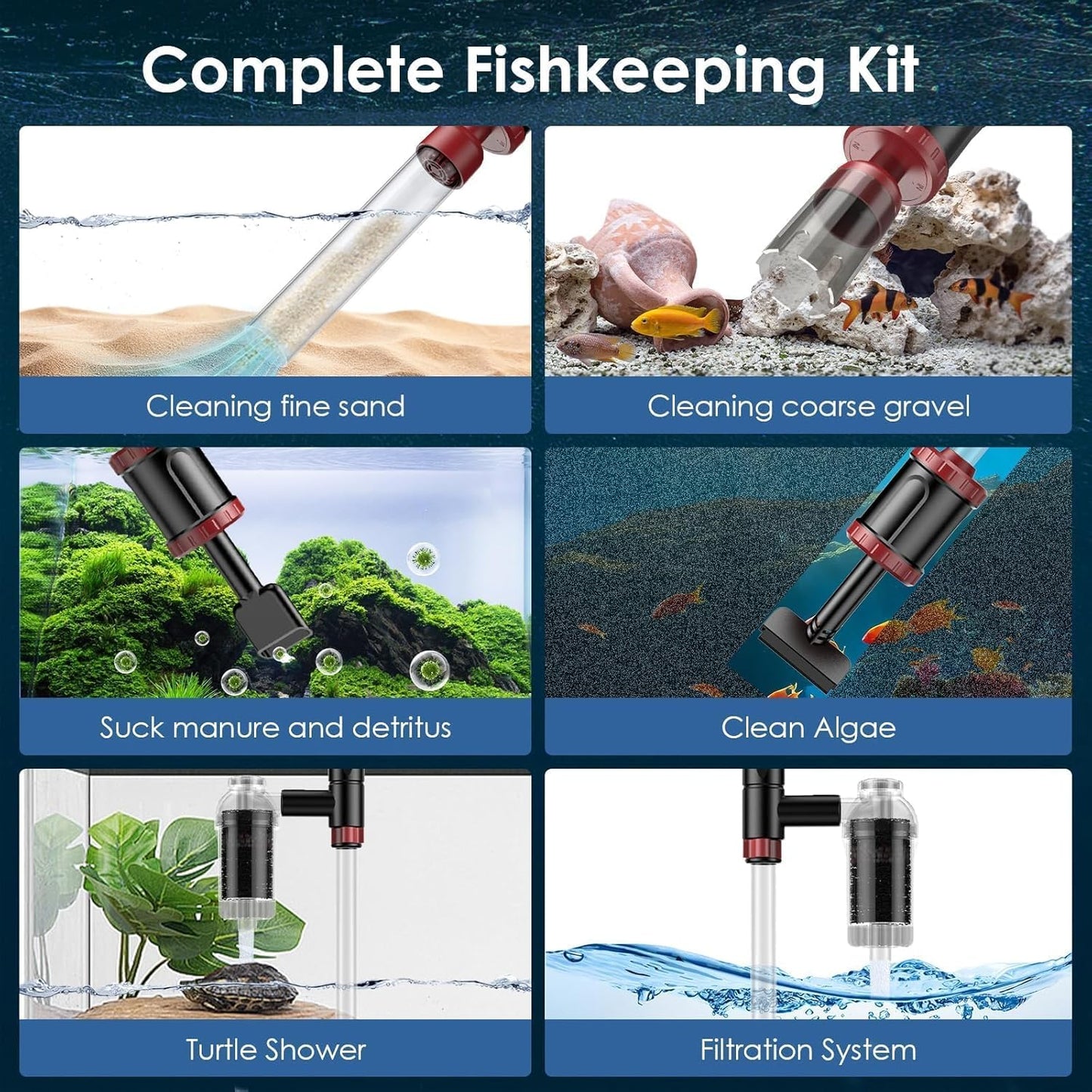 Complete Fishkeeping Kit

Cleaning fine sand

Cleaning coarse gravel

Suck manure and detritus

Clean Algae

Turtle Shower

Filtration System