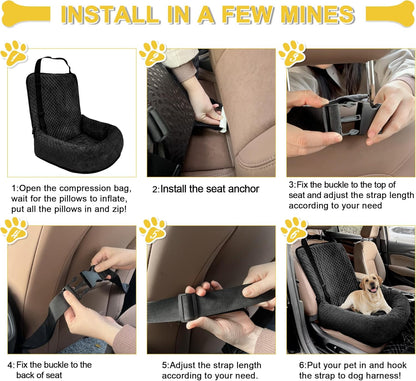 INSTALL IN A FEW MINES

1

2

3

1:Open the compression bag, wait for the pillows to inflate, put all the pillows in and zip!

2:Install the seat anchor

3:Fix the buckle to the top of seat and adjust the strap length according to your need

4

5

6

4: Fix the buckle to the back of seat

5:Adjust the strap length according to your need.

6:Put your pet in and hook the strap to dog harness!