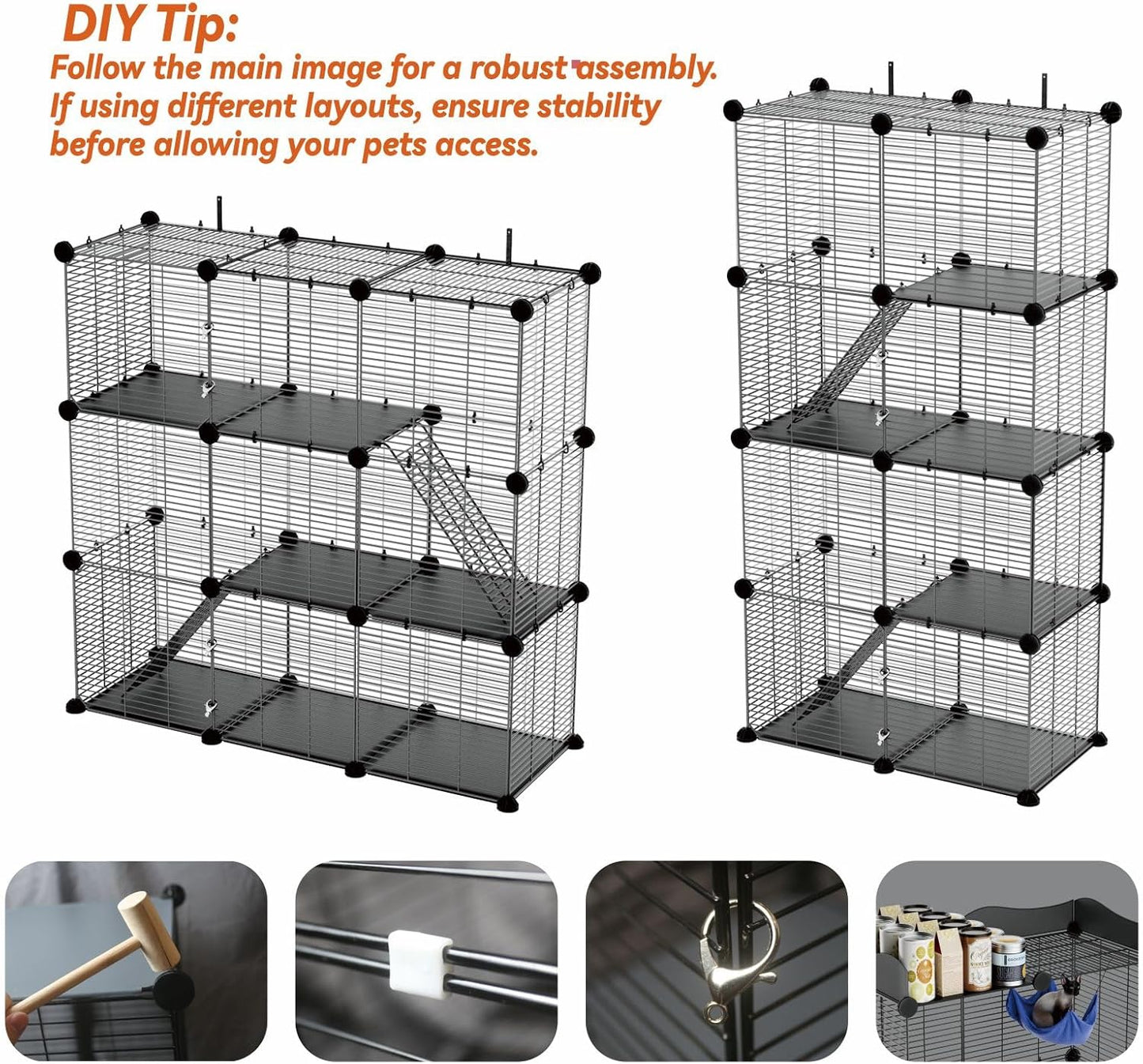 DIY Tip:
Follow the main image for a robust assembly. If using different layouts, ensure stability before allowing your pets access.