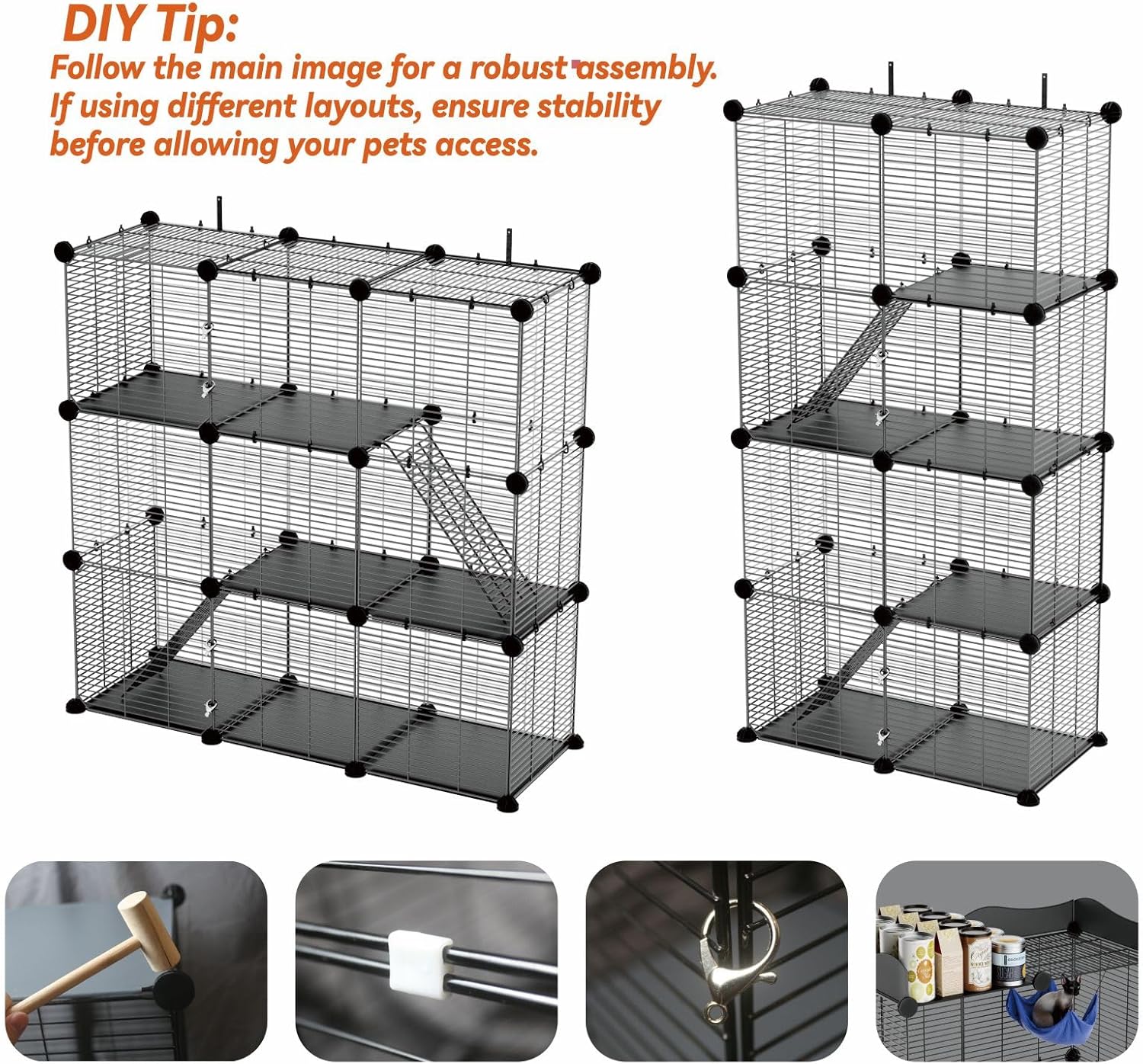 DIY Tip:
Follow the main image for a robust assembly. If using different layouts, ensure stability before allowing your pets access.