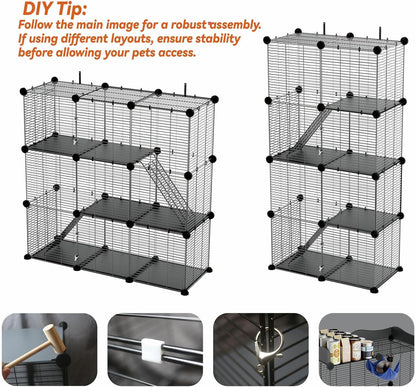 DIY Tip:
Follow the main image for a robust assembly. If using different layouts, ensure stability before allowing your pets access.