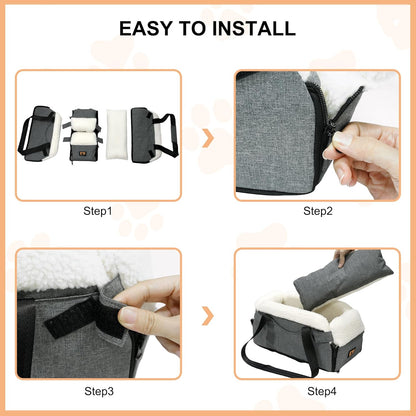 EASY TO INSTALL

Step1

Step2

Step3

Step4