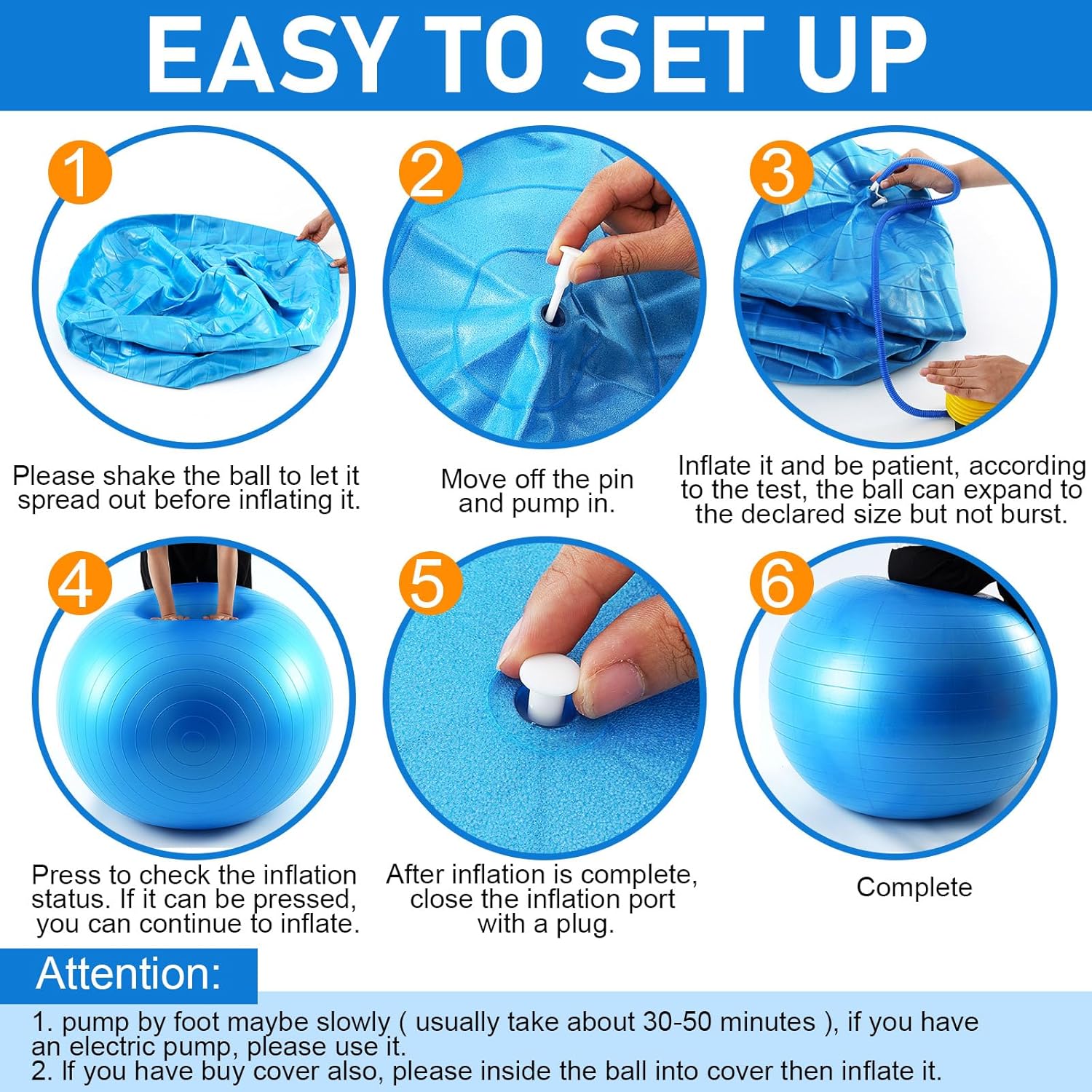 EASY TO SET UP

1

Please shake the ball to let it spread out before inflating it.

2

Move off the pin and pump in.

3

Inflate it and be patient, according to the test, the ball can expand to the declared size but not burst.

4

Press to check the inflation status. If it can be pressed, you can continue to inflate.

5

After inflation is complete, close the inflation port with a plug.

6

Complete

Attention:

1. pump by foot maybe slowly ( usually take about 30-50 minutes ), if you have an electric pump, please use it.
2. If you have buy cover also, please inside the ball into cover then inflate it.