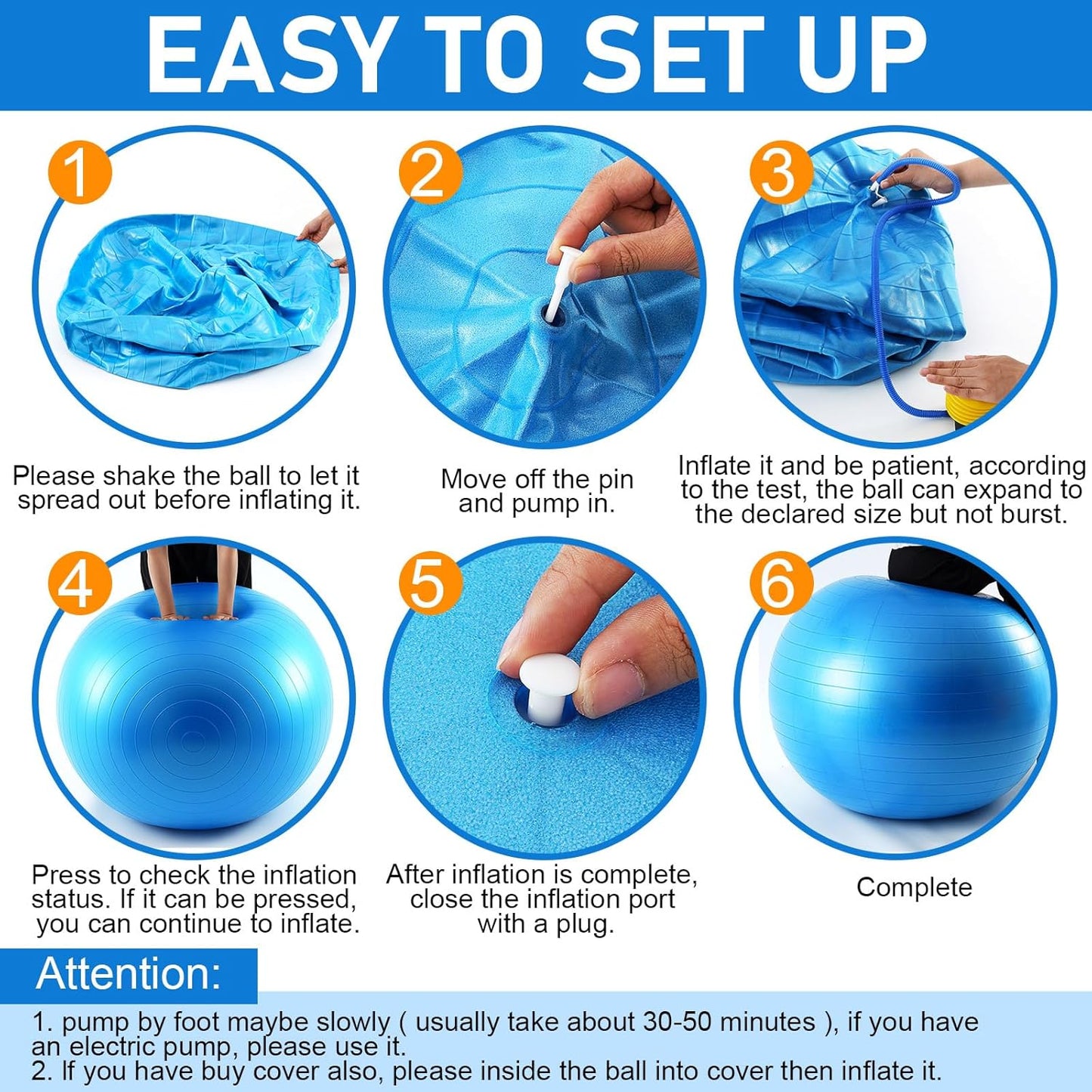 EASY TO SET UP

1

Please shake the ball to let it spread out before inflating it.

2

Move off the pin and pump in.

3

Inflate it and be patient, according to the test, the ball can expand to the declared size but not burst.

4

Press to check the inflation status. If it can be pressed, you can continue to inflate.

5

After inflation is complete, close the inflation port with a plug.

6

Complete

Attention:

1. pump by foot maybe slowly ( usually take about 30-50 minutes ), if you have an electric pump, please use it.
2. If you have buy cover also, please inside the ball into cover then inflate it.